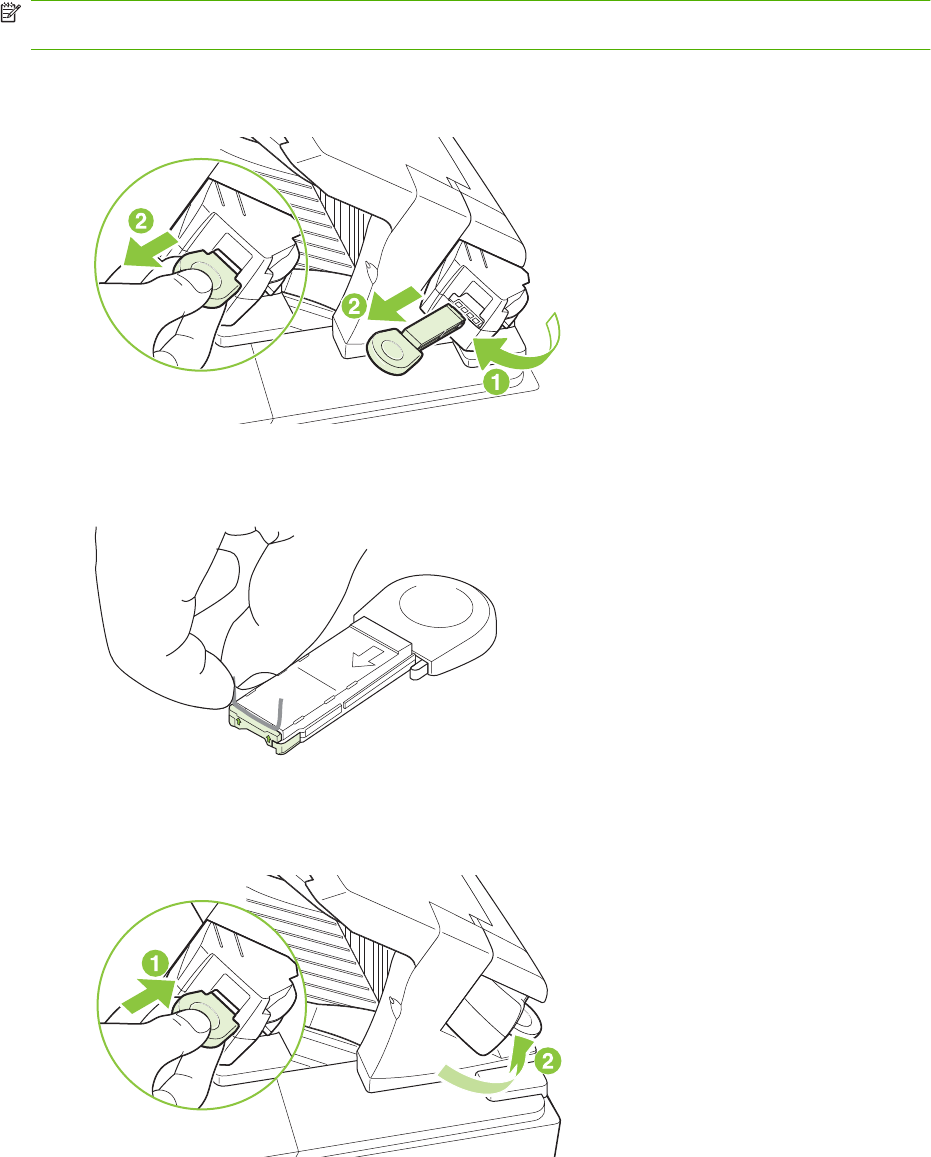 2

2

1

1

2