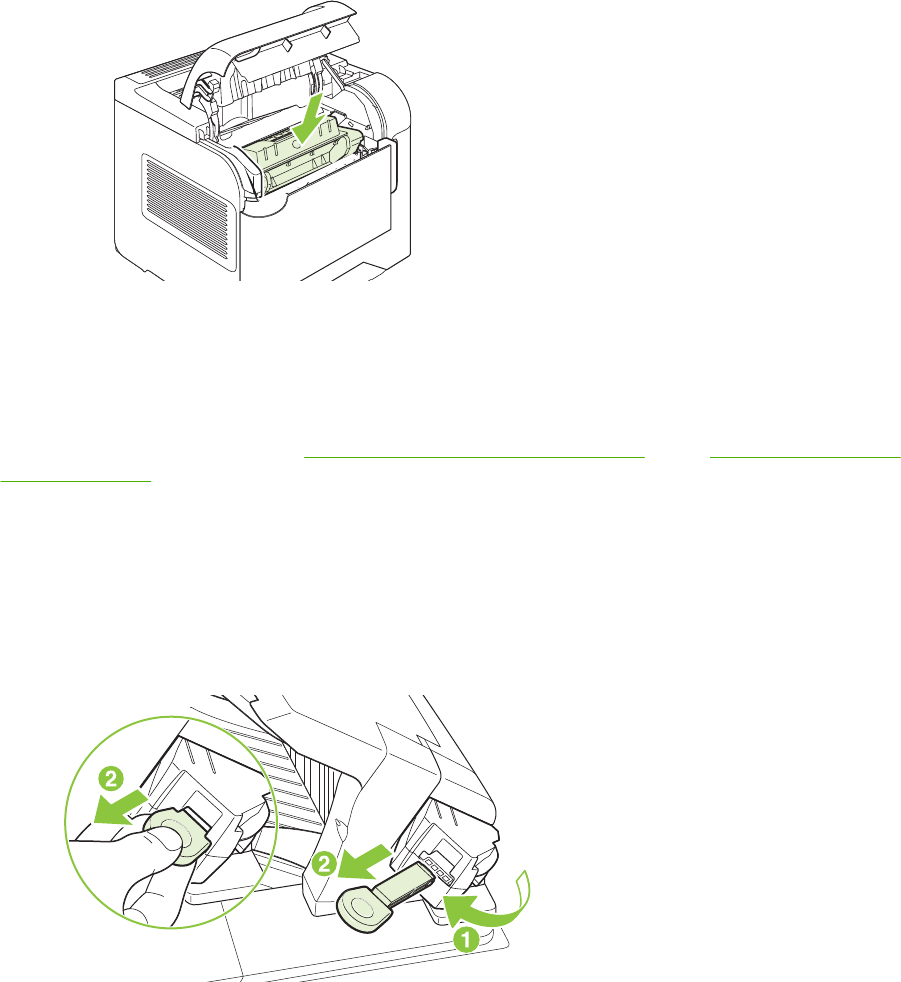 2

2

1