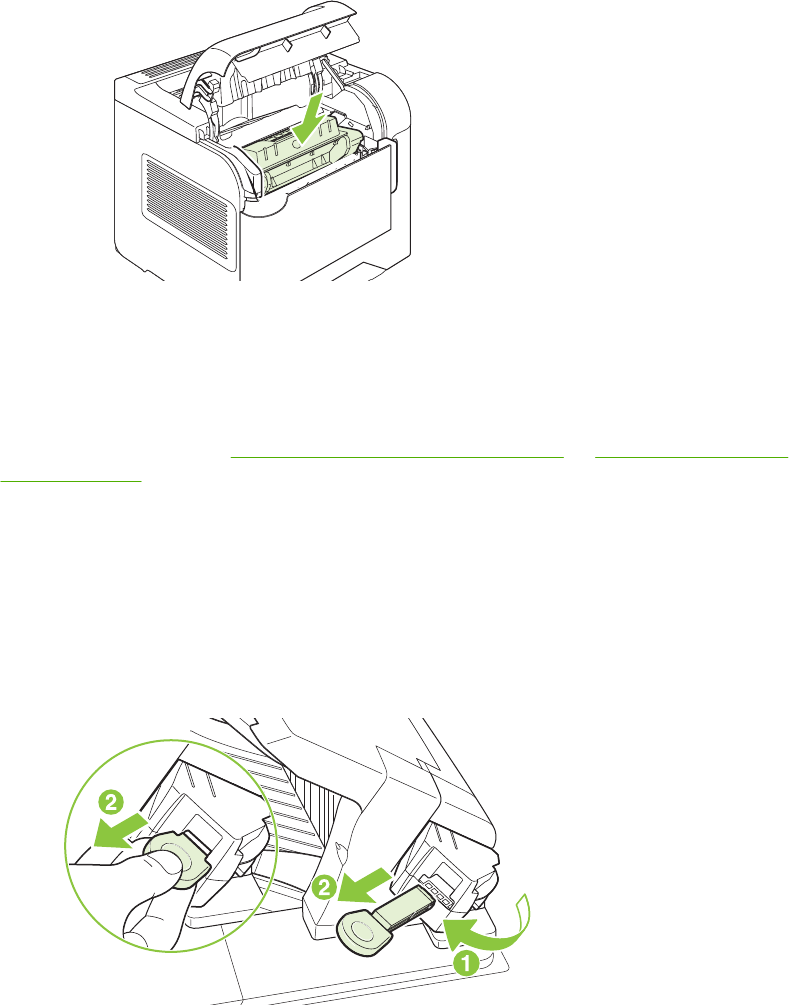 2

2

1