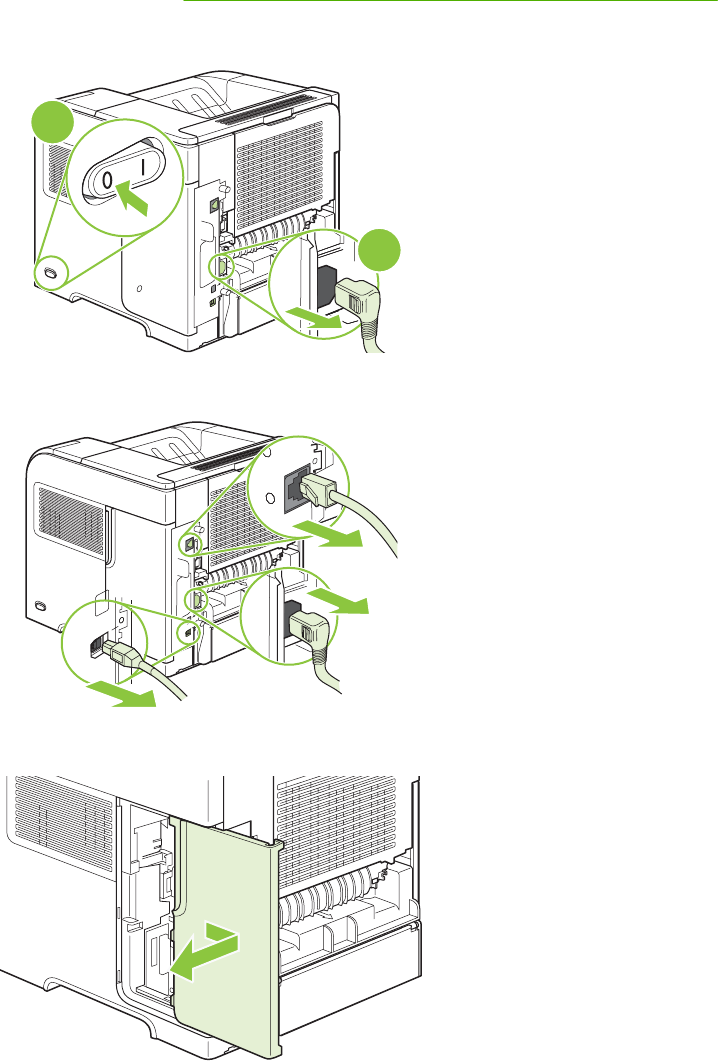 0

I