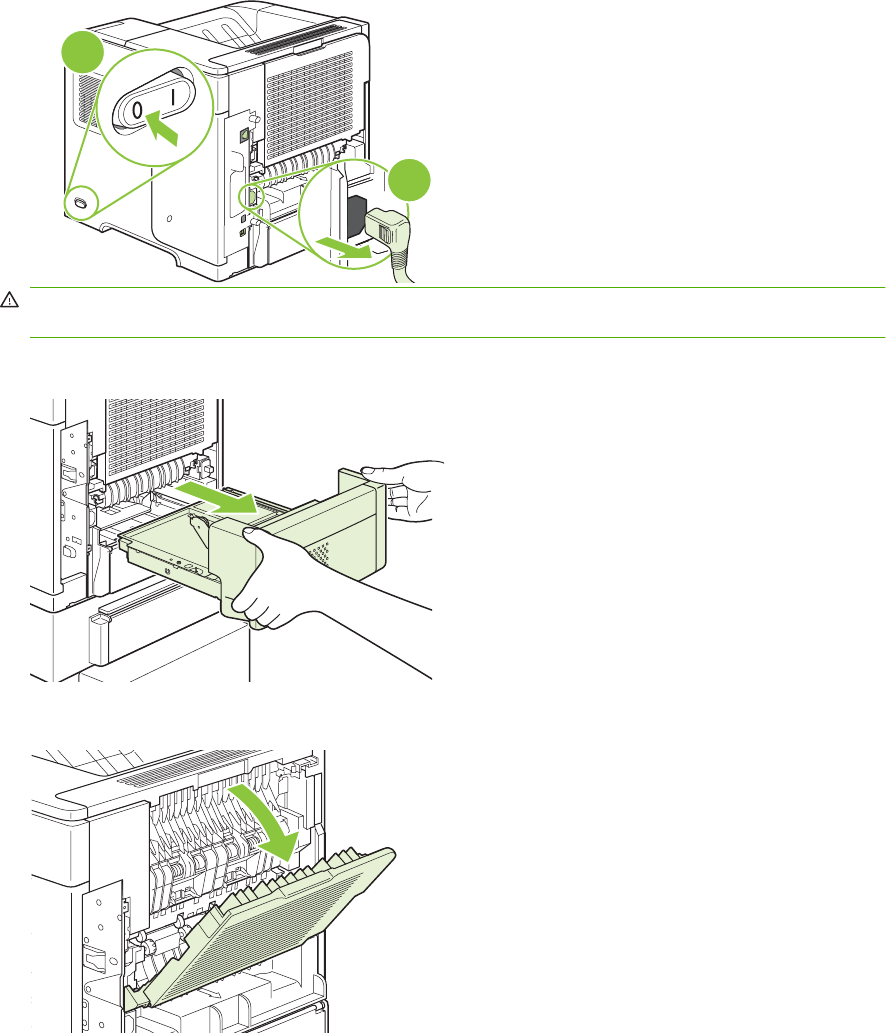 0

I