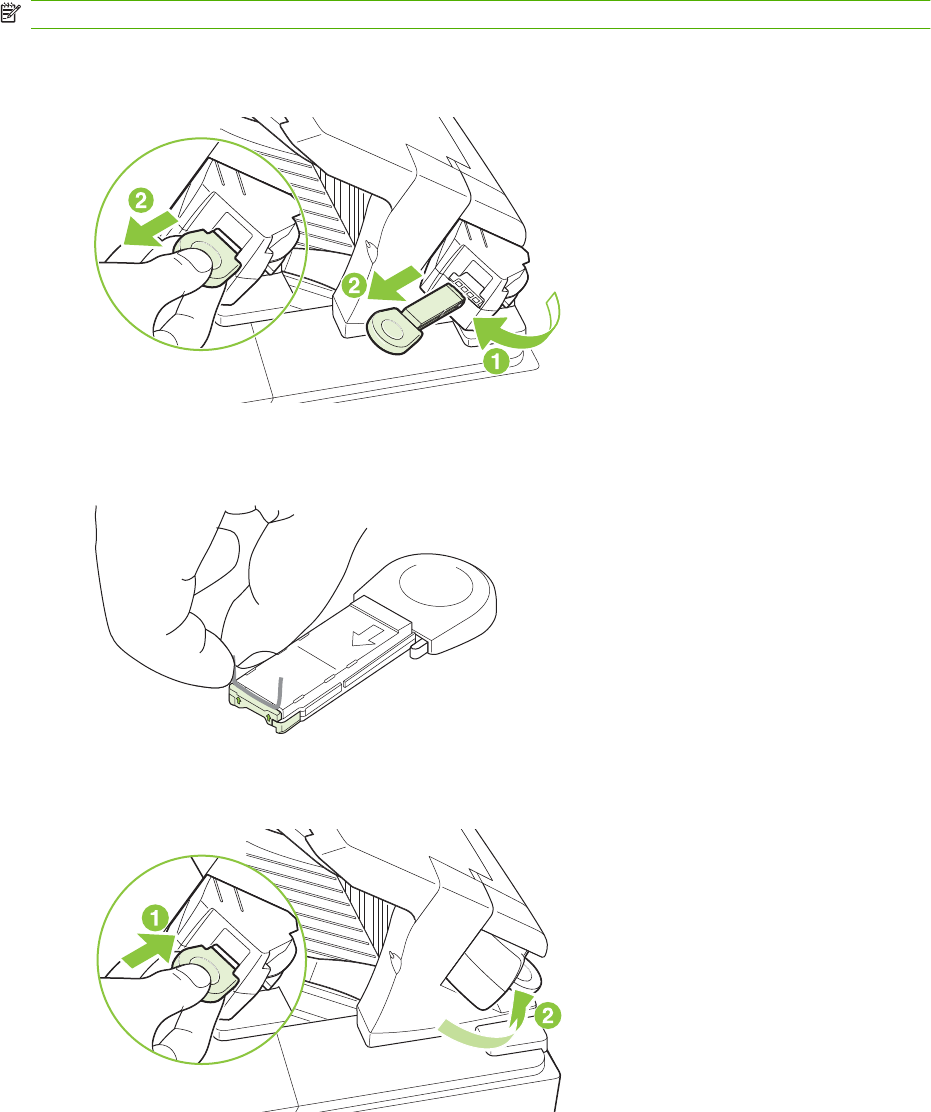 2

2

1

1

2