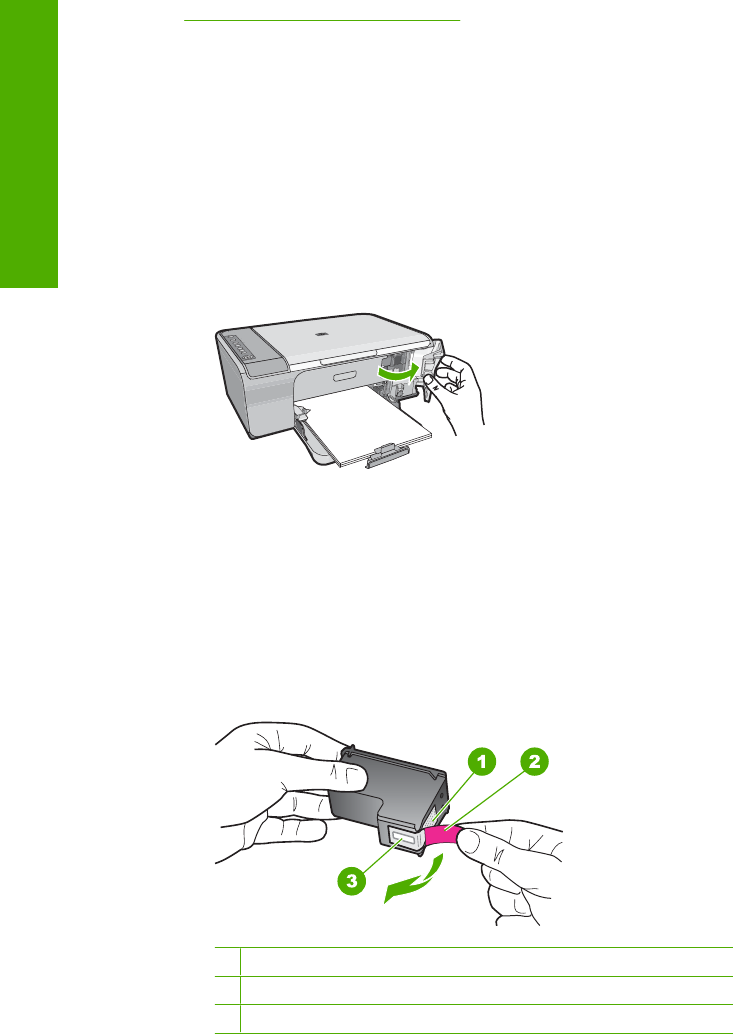 1
2
3