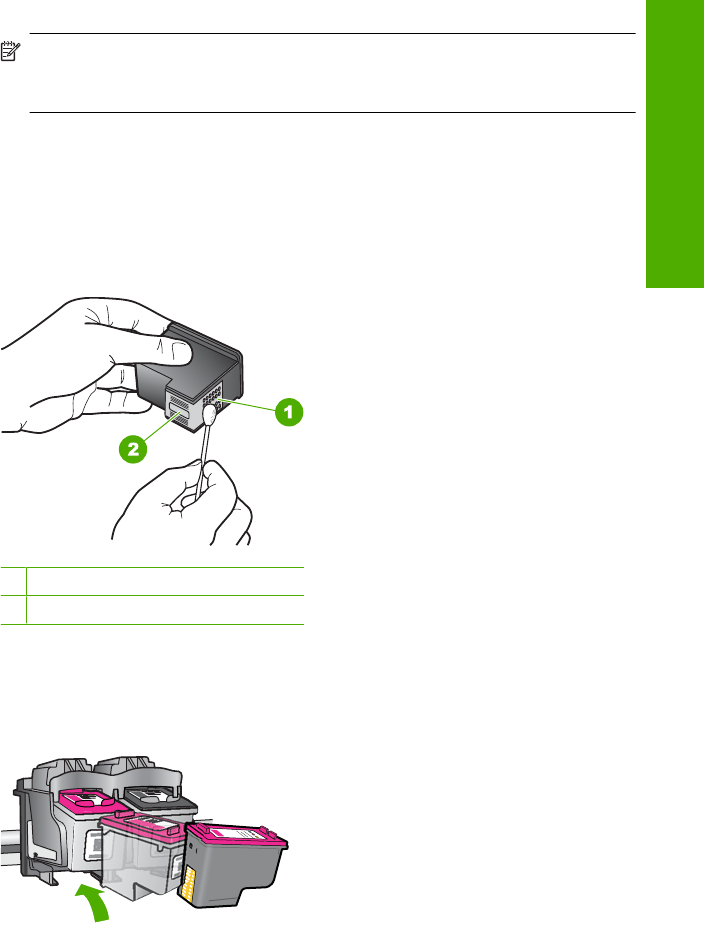 1

2