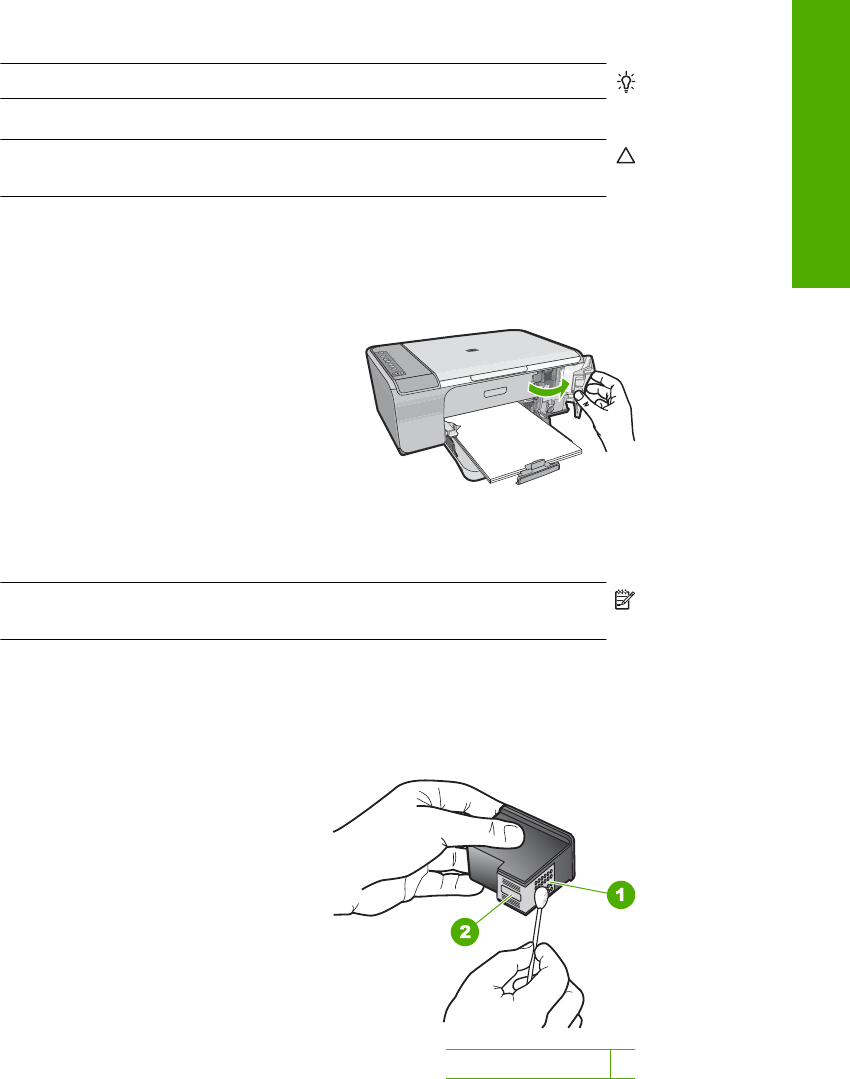 1

2