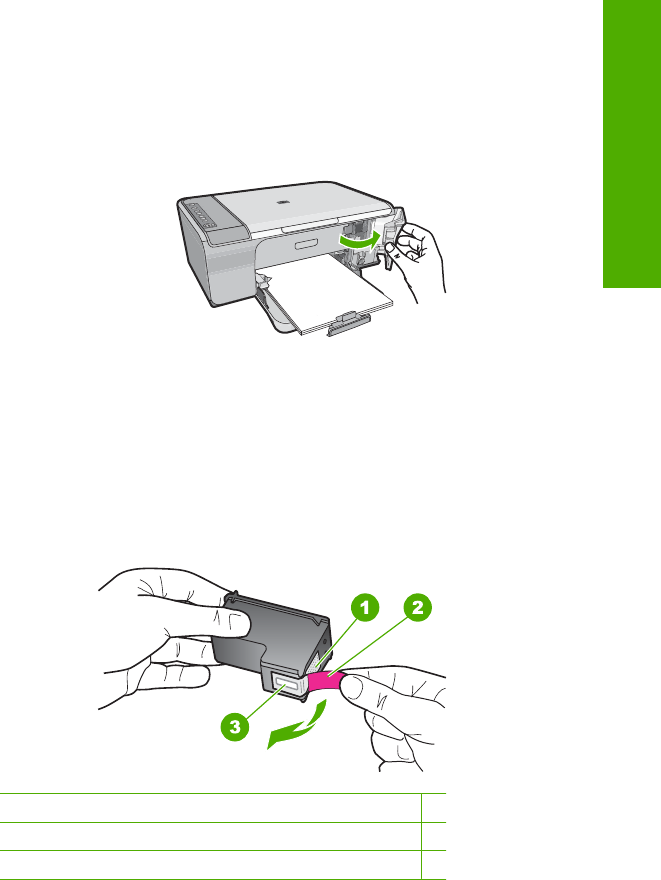 1

2

3