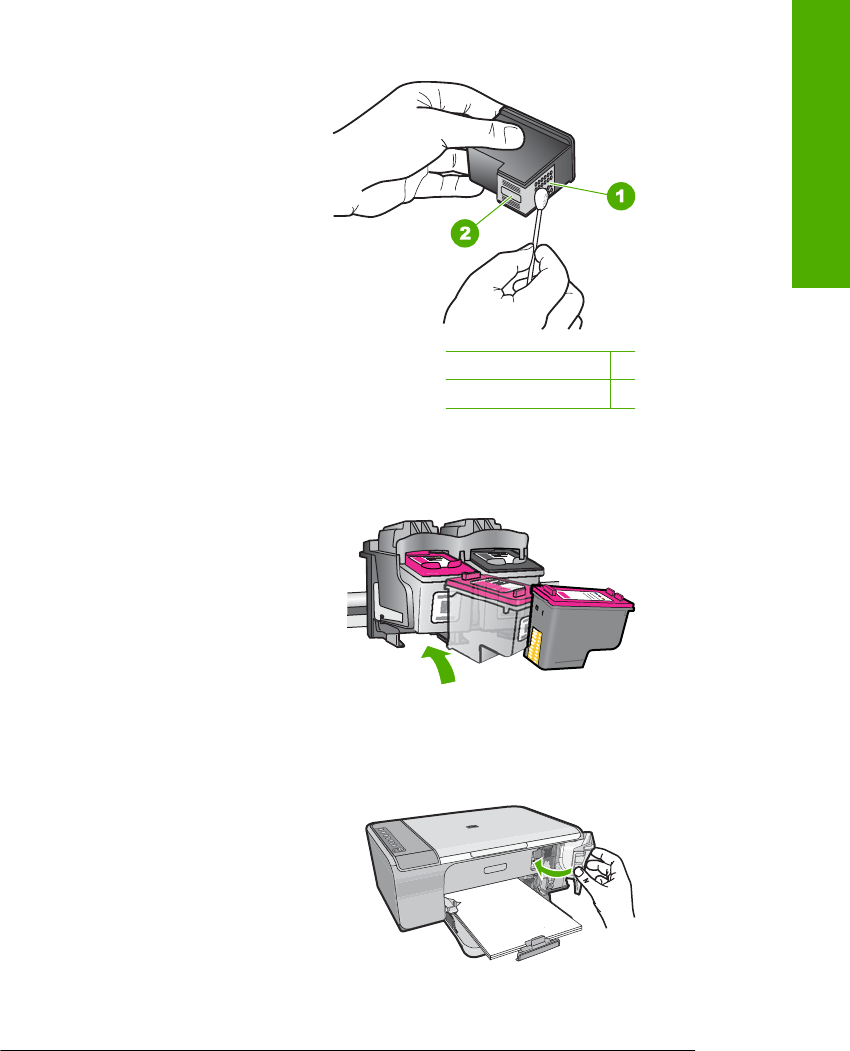 1

2