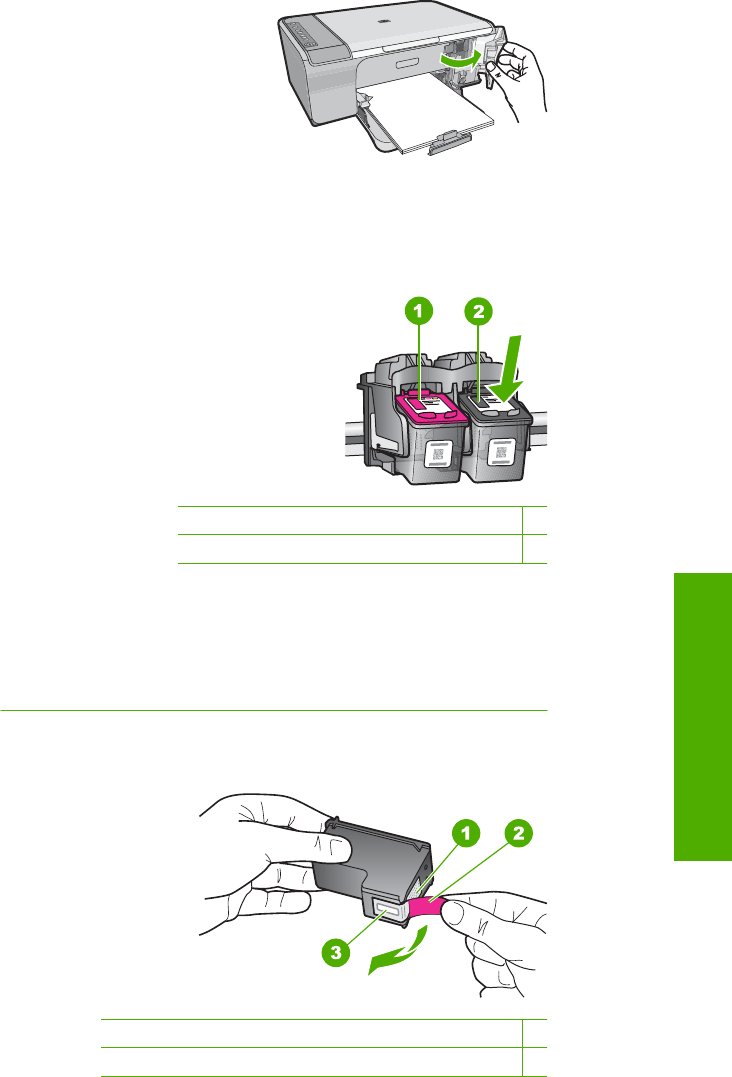 1

2

1

2

3