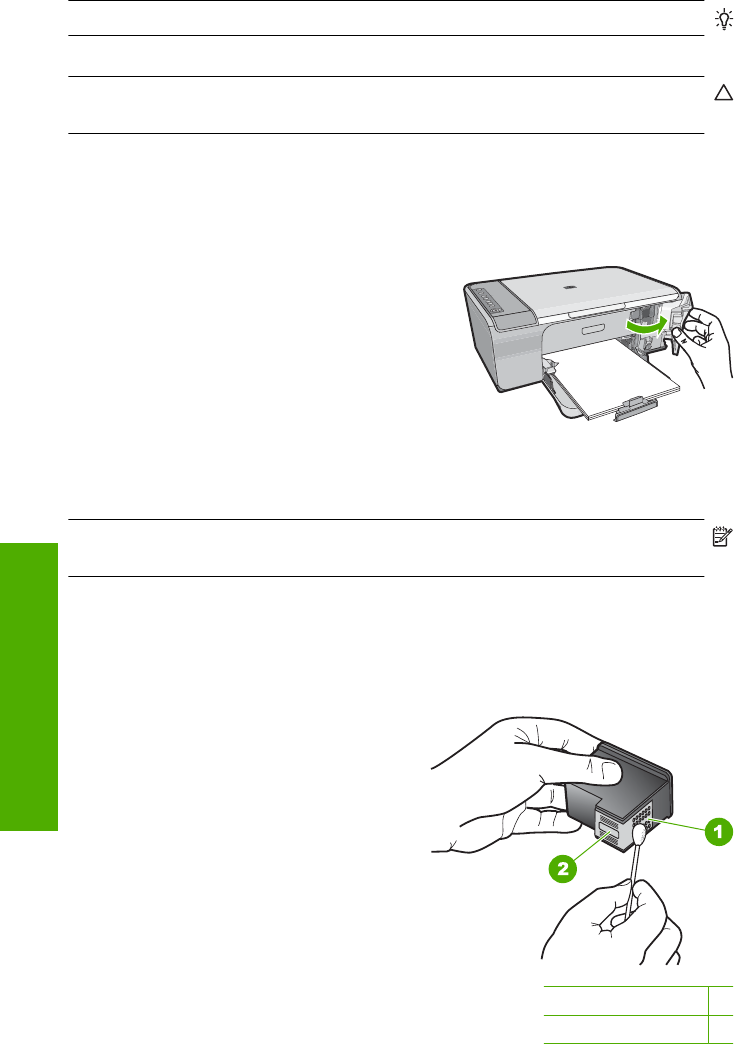 1

2