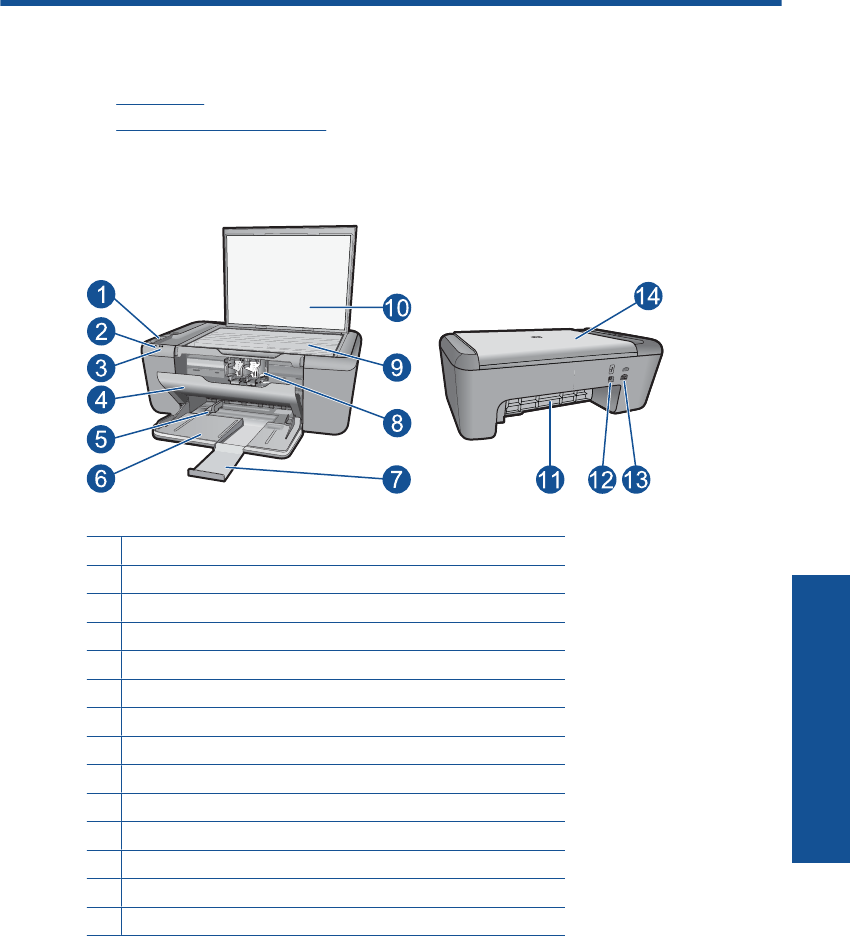 1
2
3
4
5
6
7
8
9
10
11
12
13
14