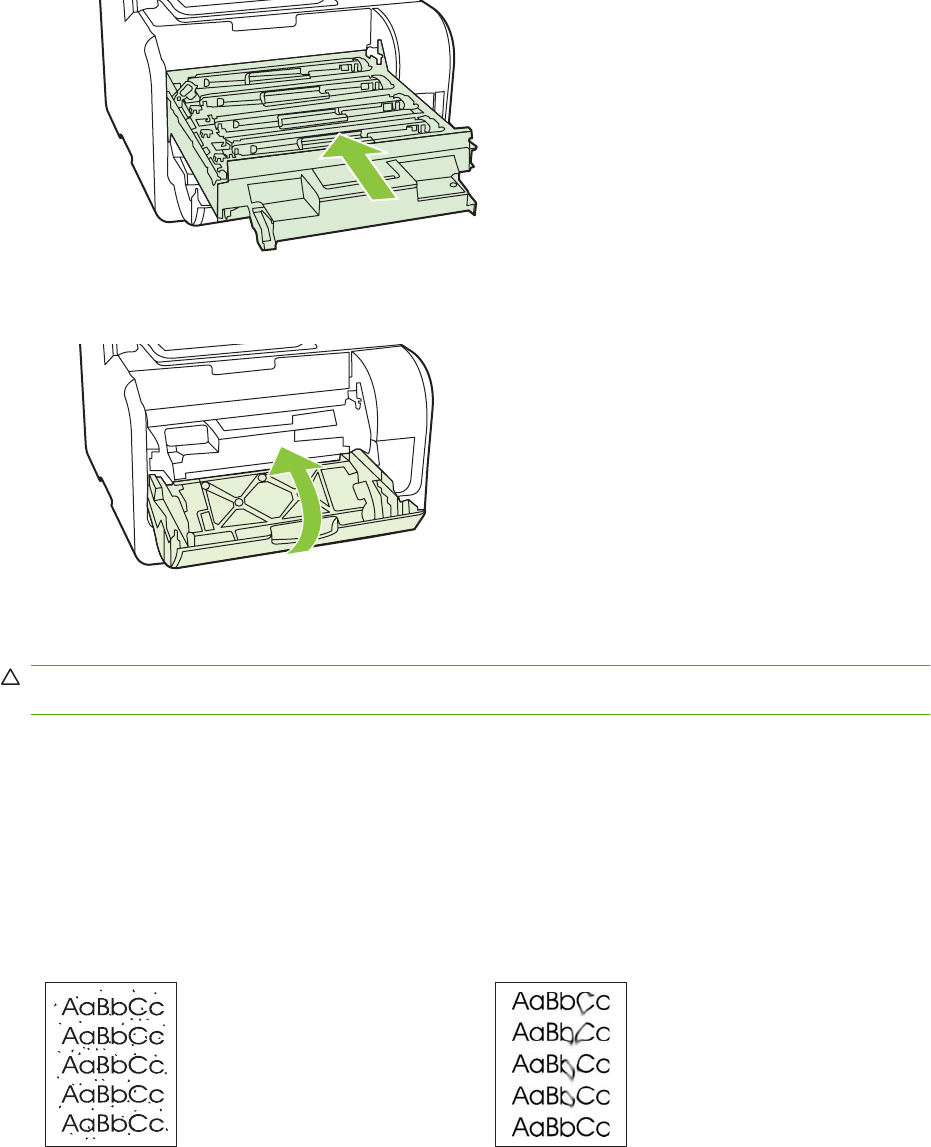 AaBbCc
AaBbCc
AaBbCc
AaBbCc
AaBbCc

AaBbCc
AaBbCc
AaBbCc
AaBbCc
AaBbCc