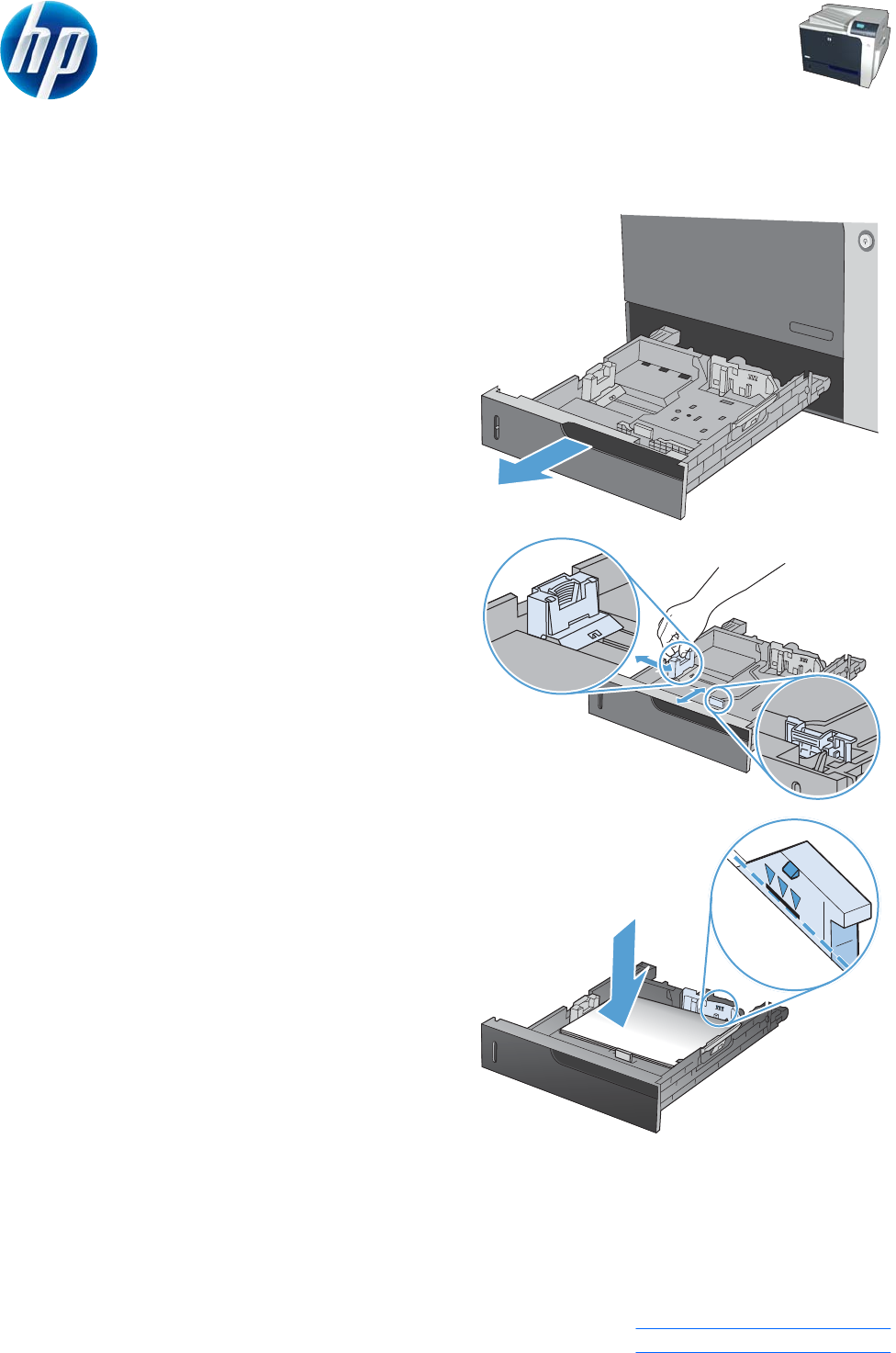 hp