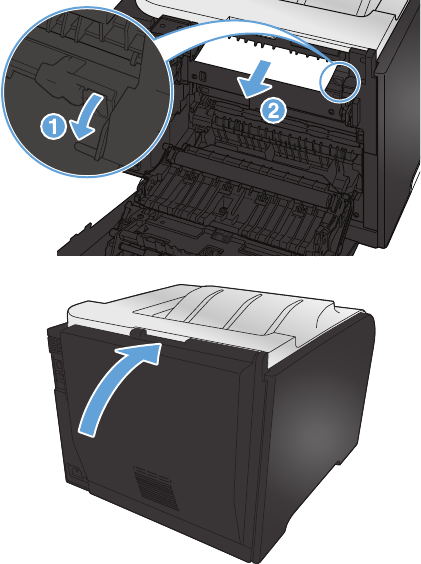 1
2