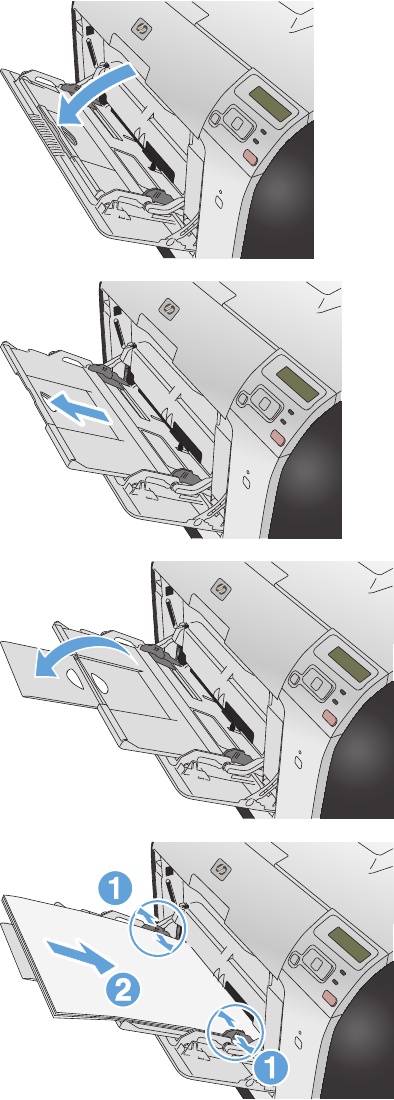 1
2
1