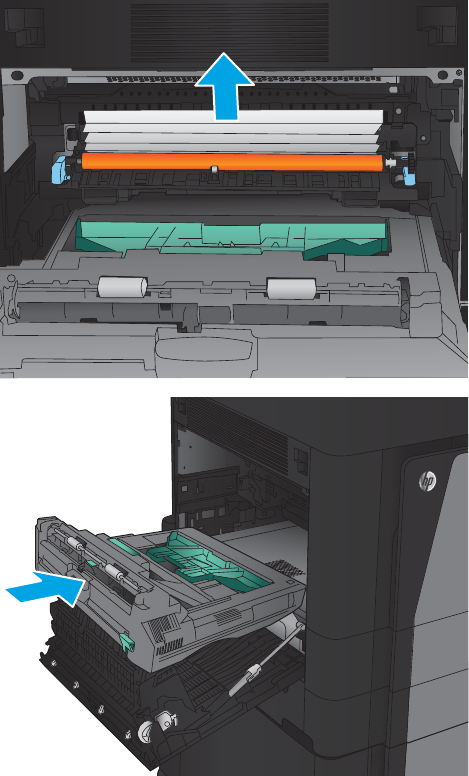 hp