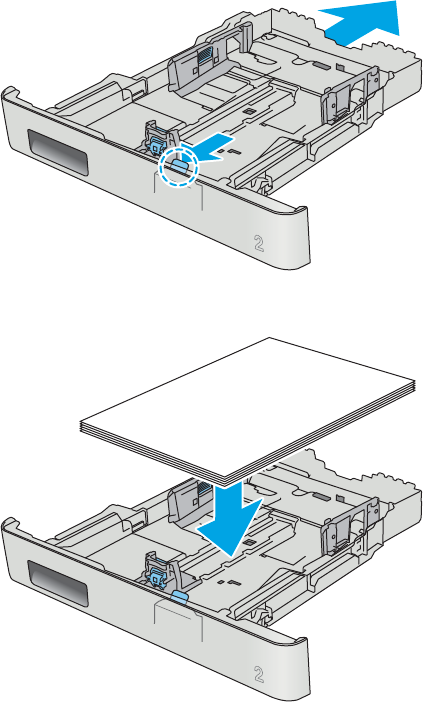 2

2