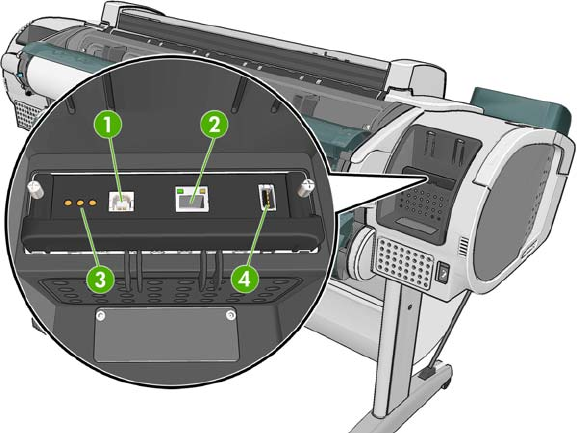 1
2
3
4