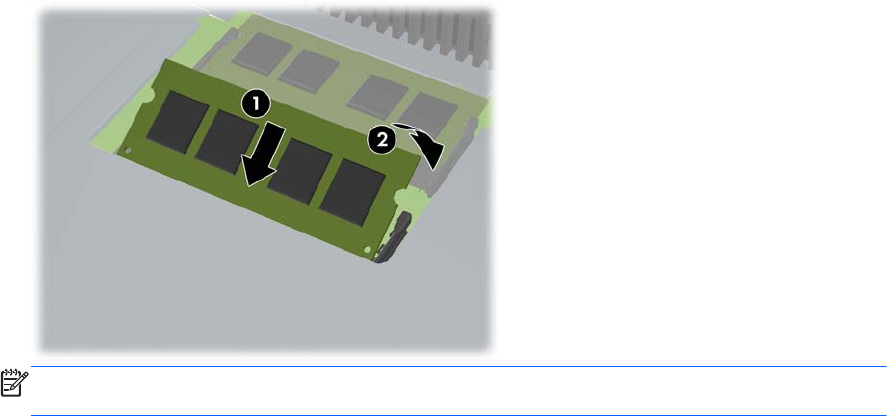 1

2