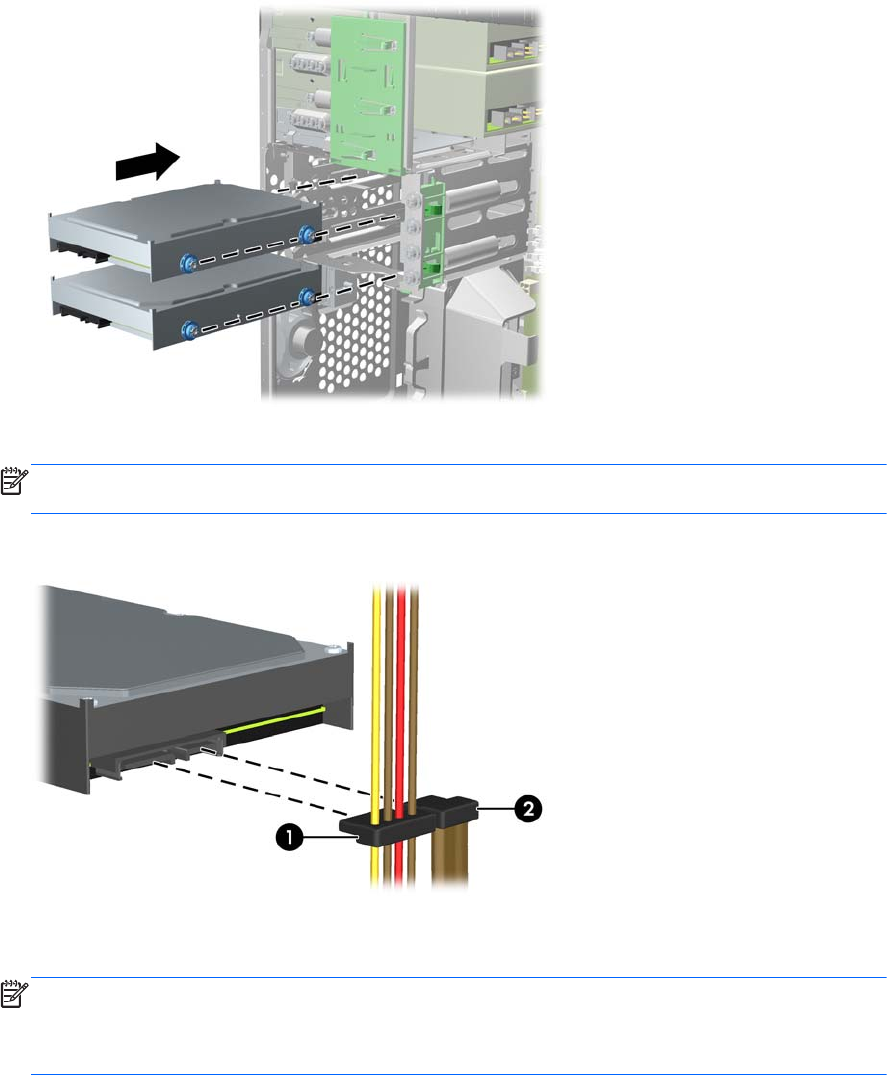 1

2