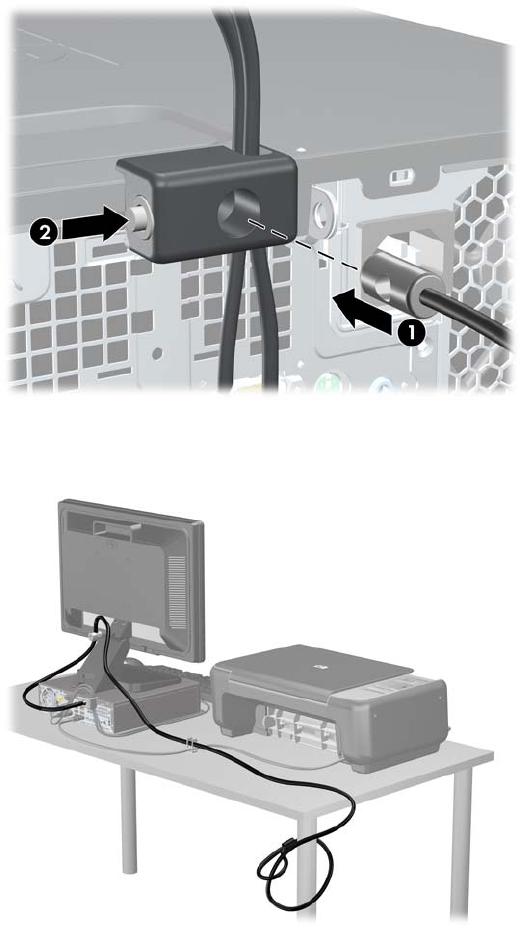 2
1