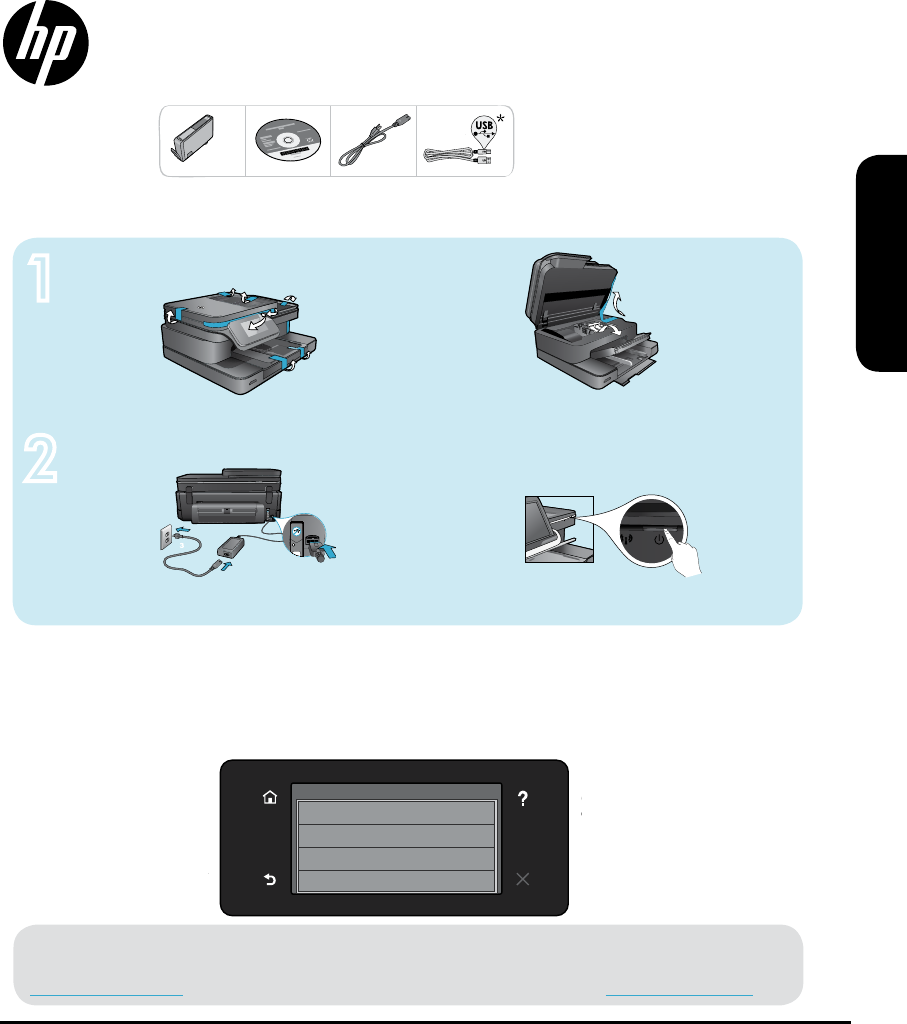 hp

USB *

1

2

?