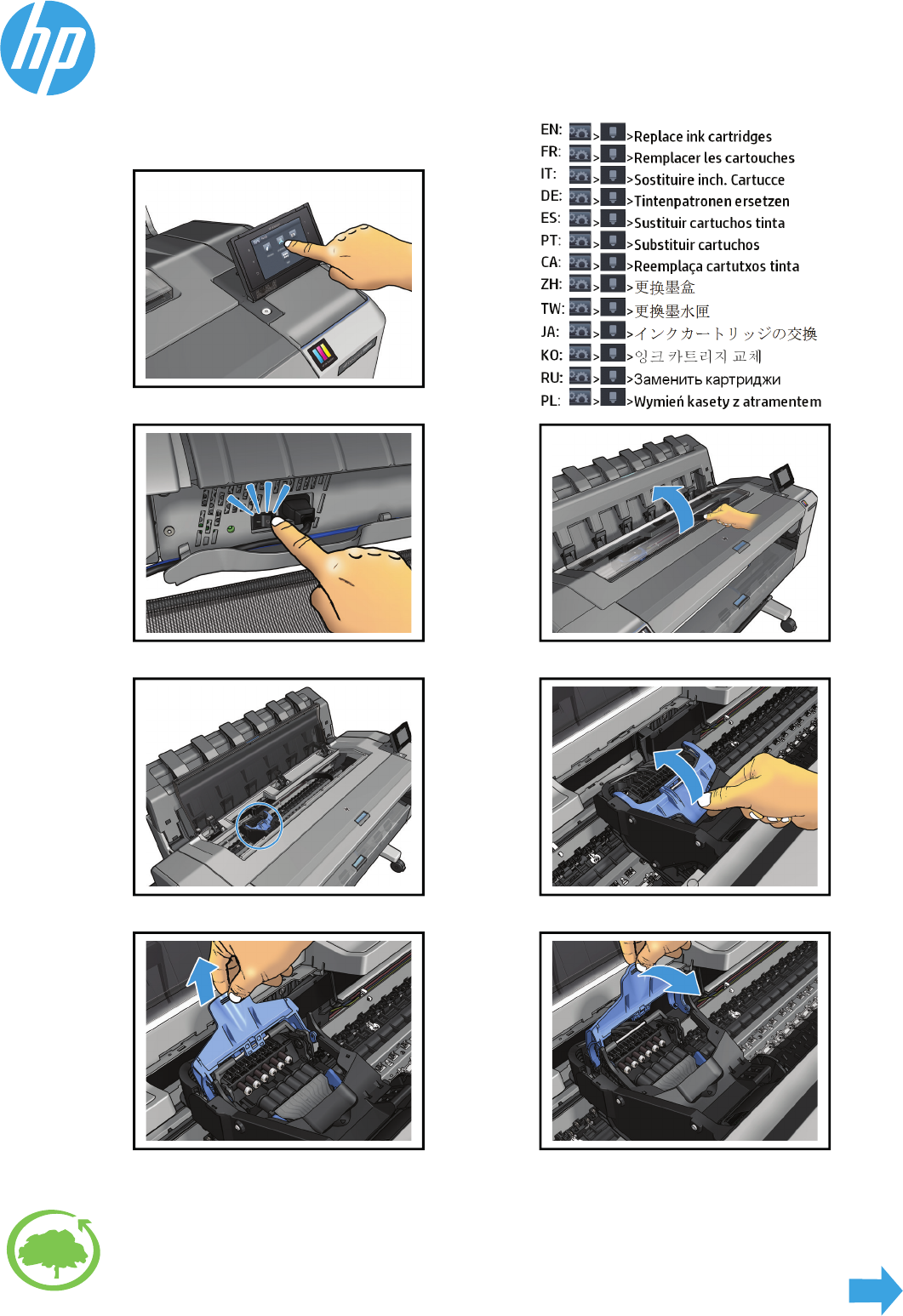 hp

EN: > >Replace ink cartridges
FR: > >Remplacer les cartouches
IT: > >Sostituire inch. Cartucce
DE: > >Tintenpatronen ersetzen
ES: > >Sustituir cartuchos tinta
PT: > >Substituir cartuchos
CA: > >Reemplaça cartutxos tinta
ZH: > >更换墨盒
TW: > >更換墨水匣
JA: > >インクカートリッジの交換
KO: > >잉크 카트리지 교체
RU: > >Заменить картриджи
PL: > >Wymień kasety z atramentem