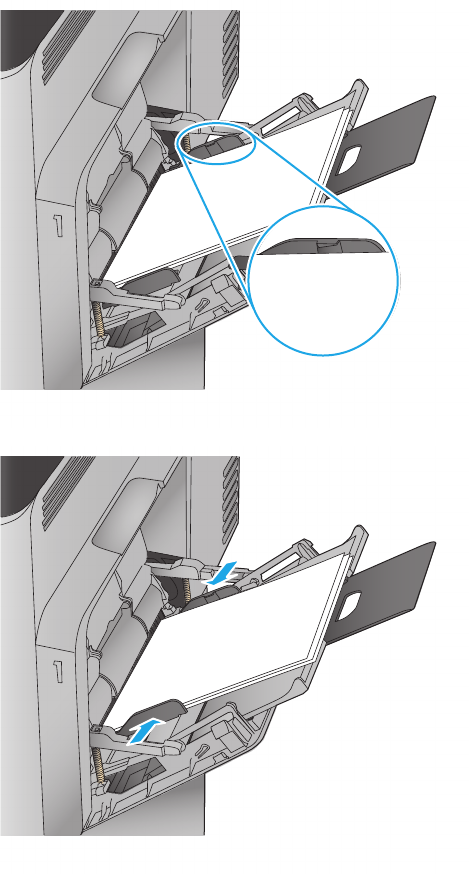 1

1