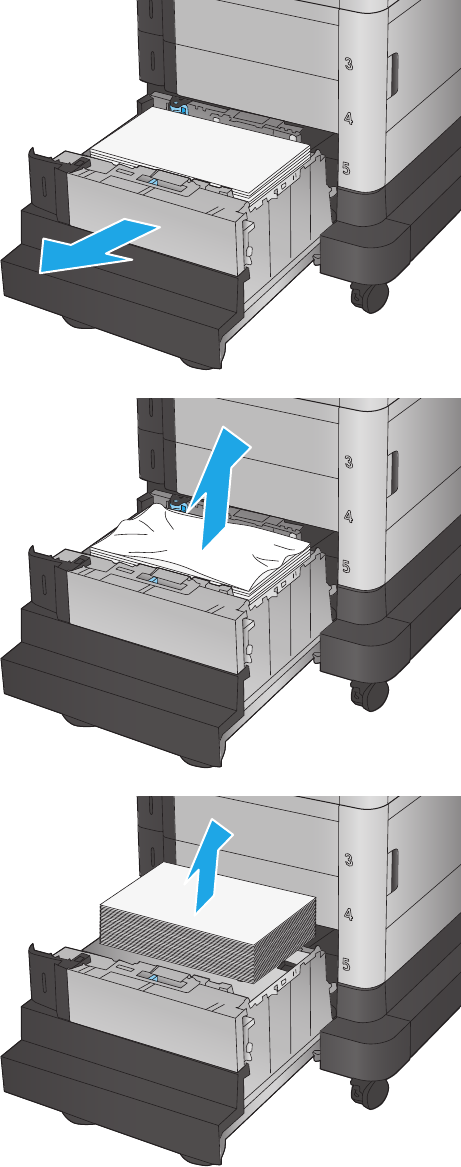 3
4
5

3
4
5

3
4
5