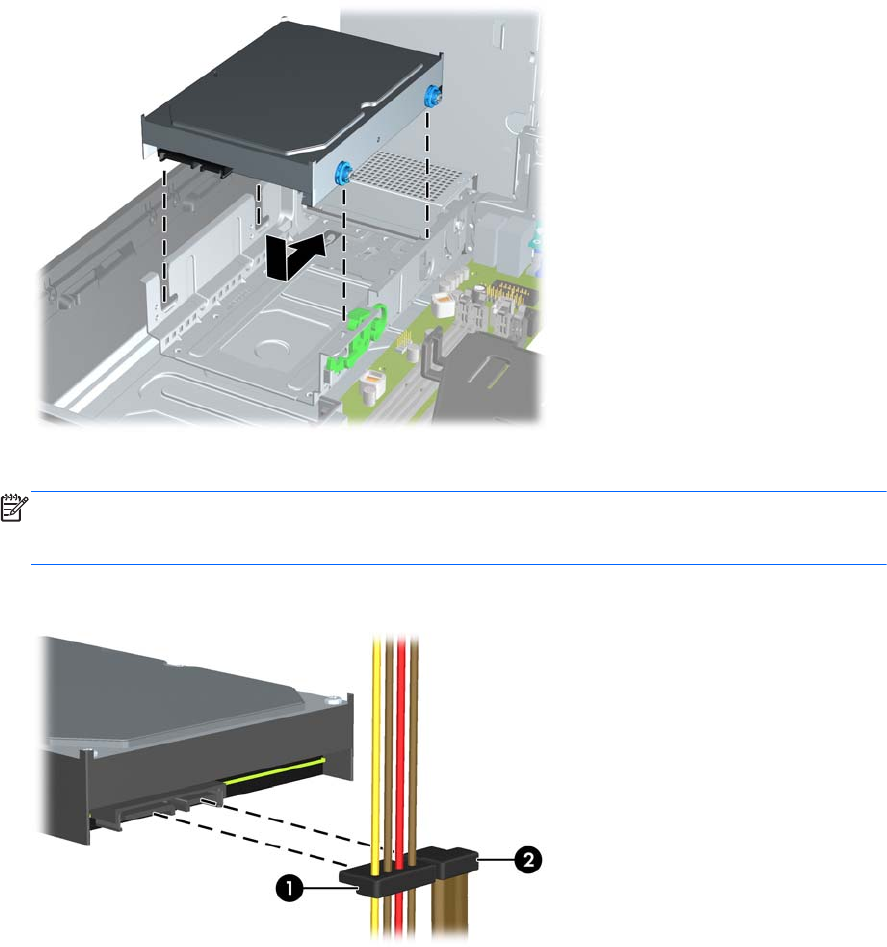 1

2