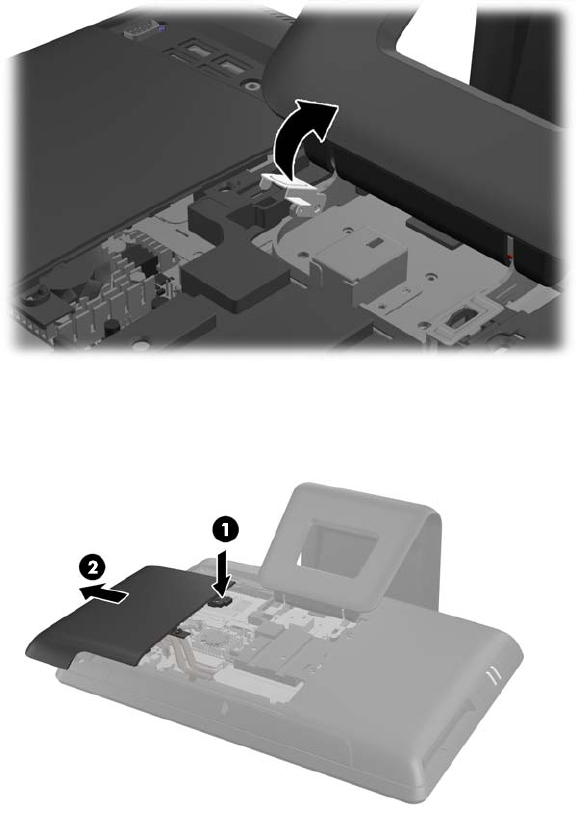 1

2