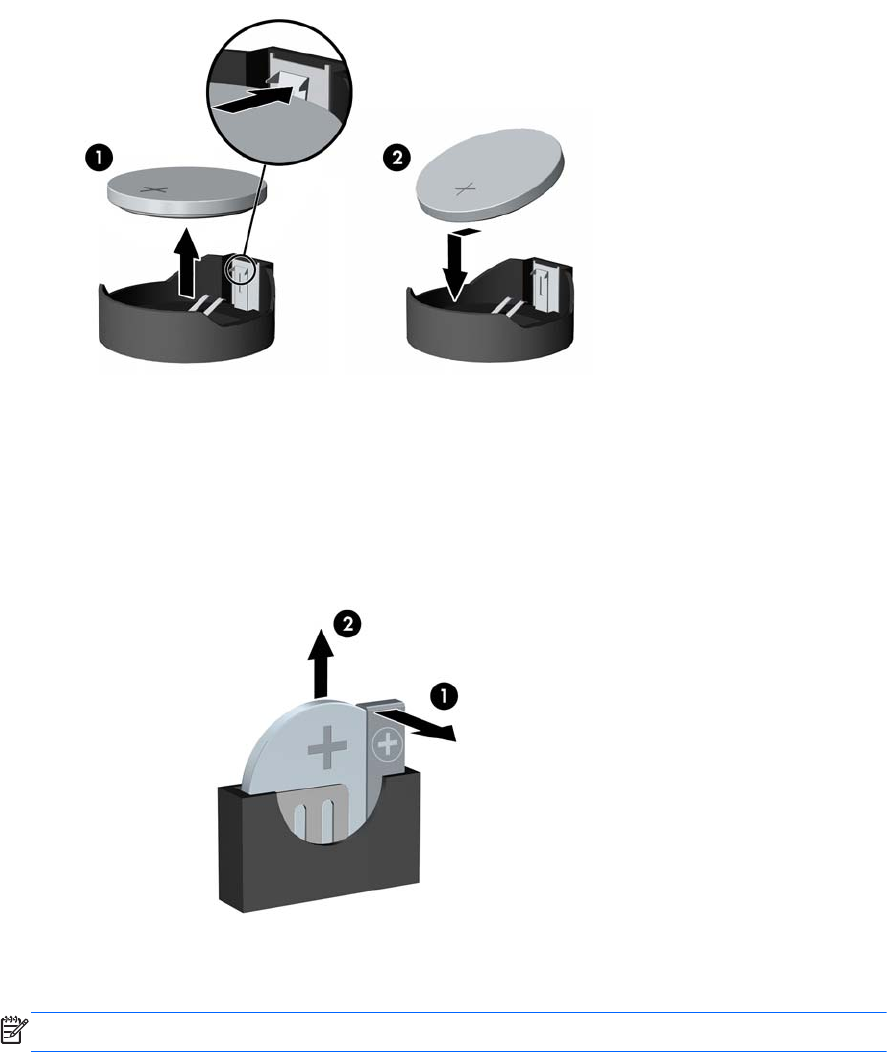 1

2

2

1