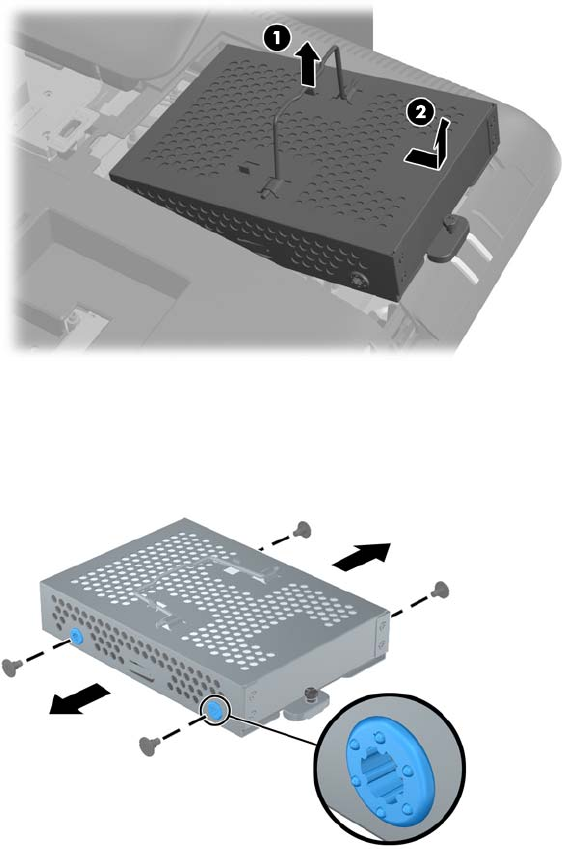 1
2