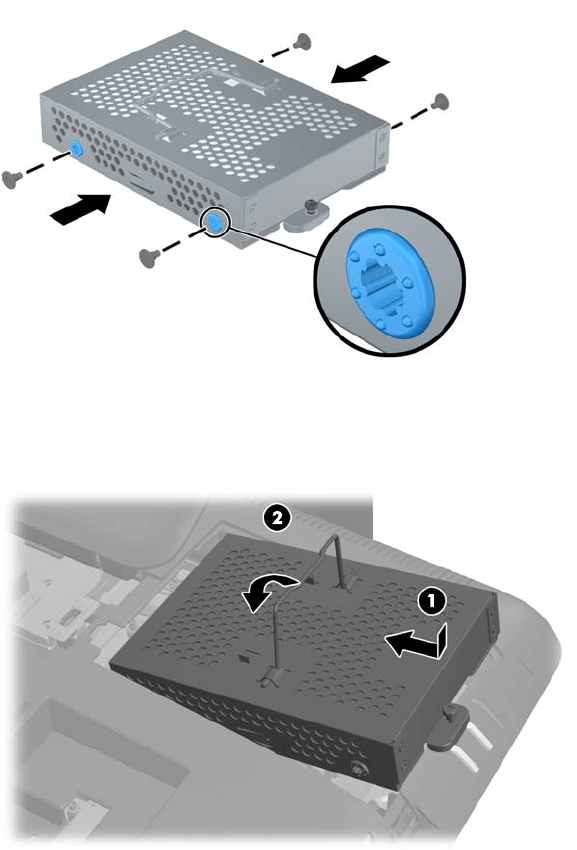 2
1