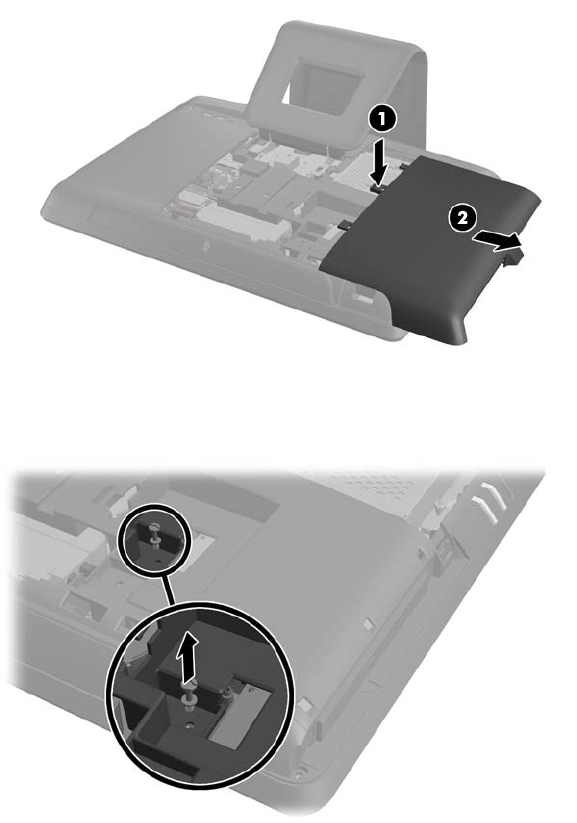 1
2