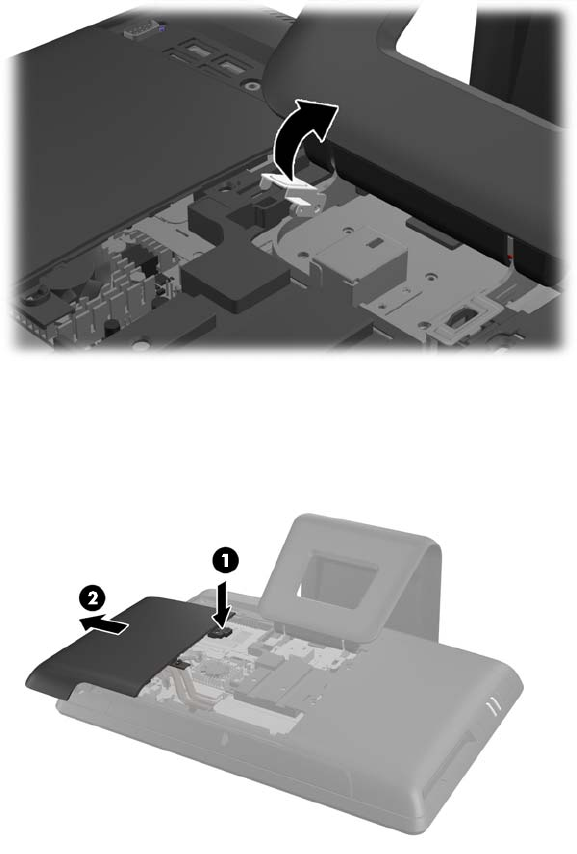 1

2