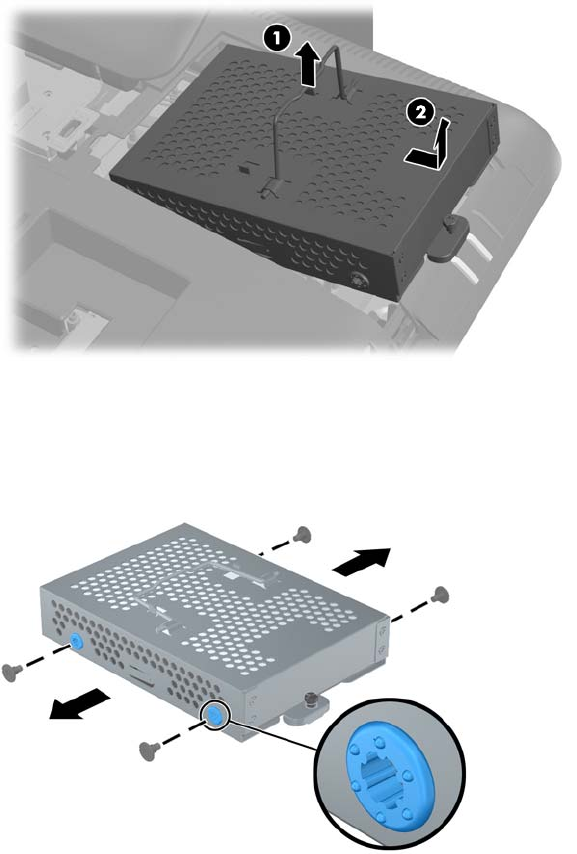 1
2