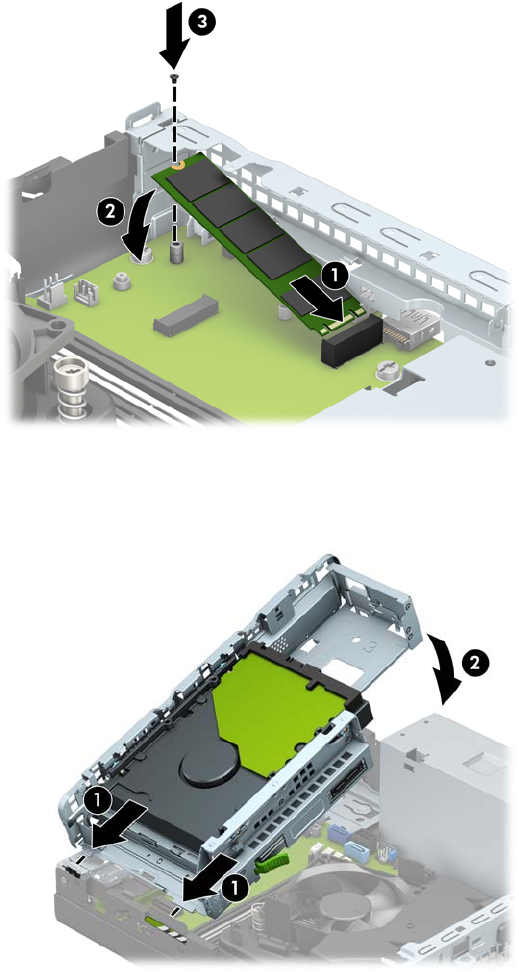 3
2
1

2
1
1