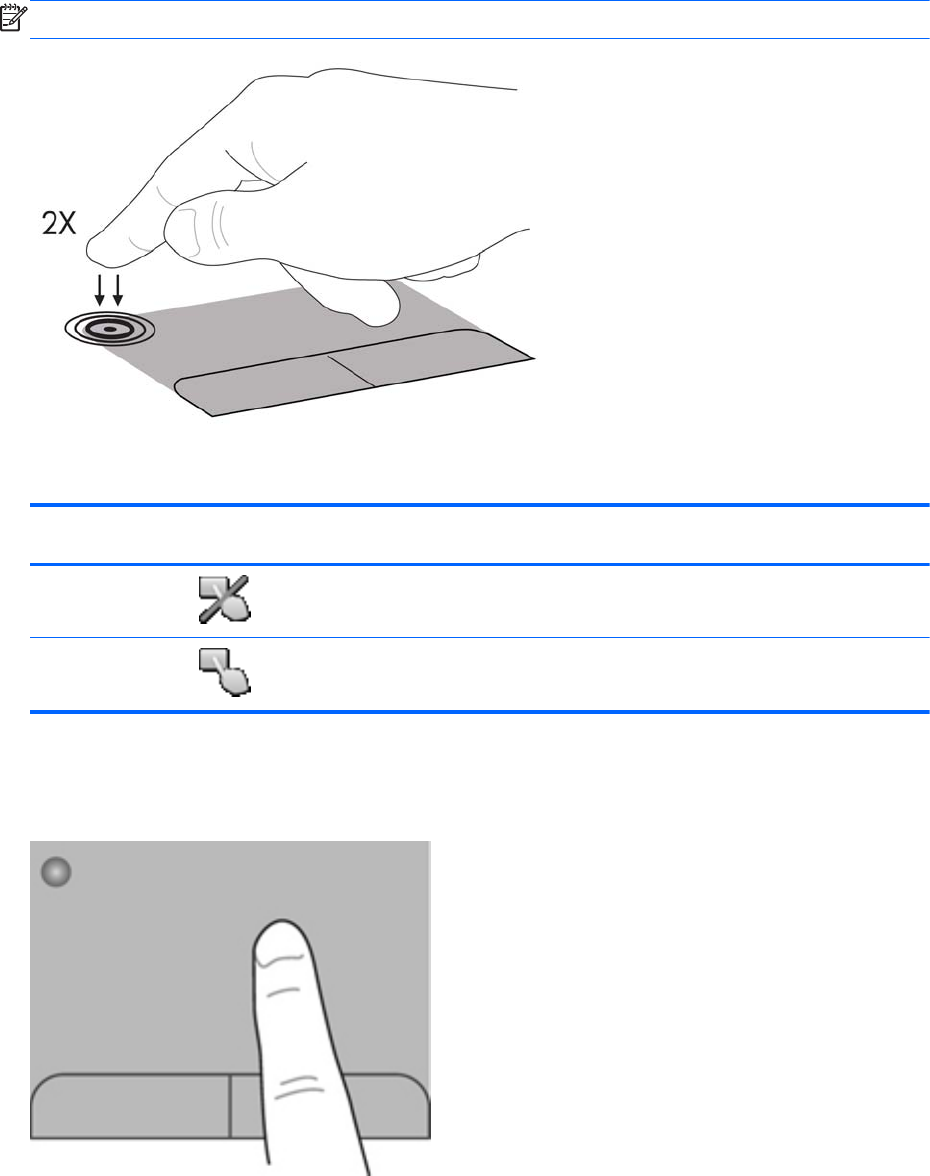 2X