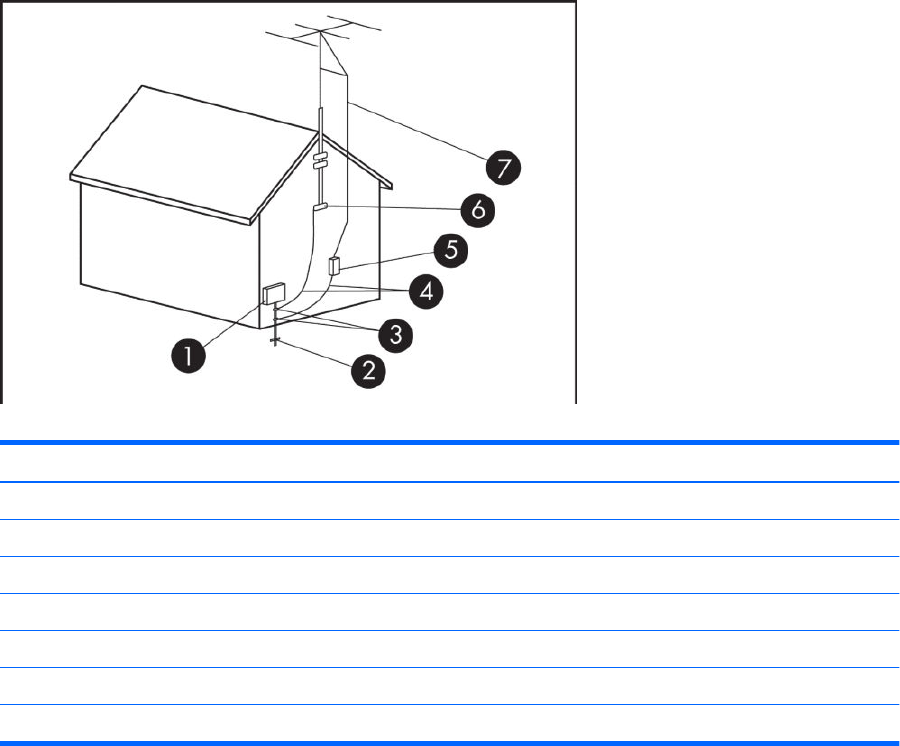 7
6
5
4
3
1
2