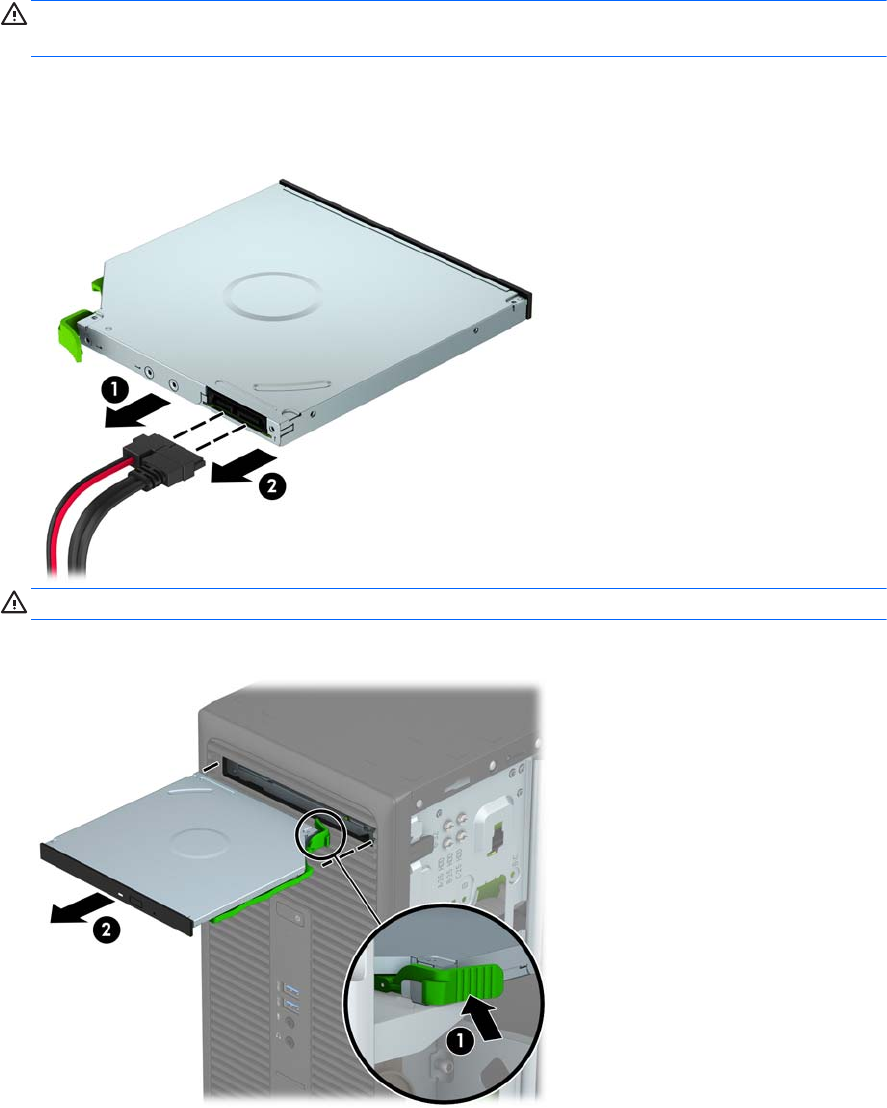 1

2

2

1