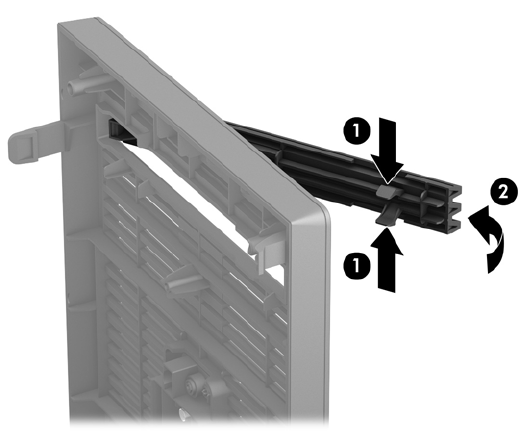 1
2
1