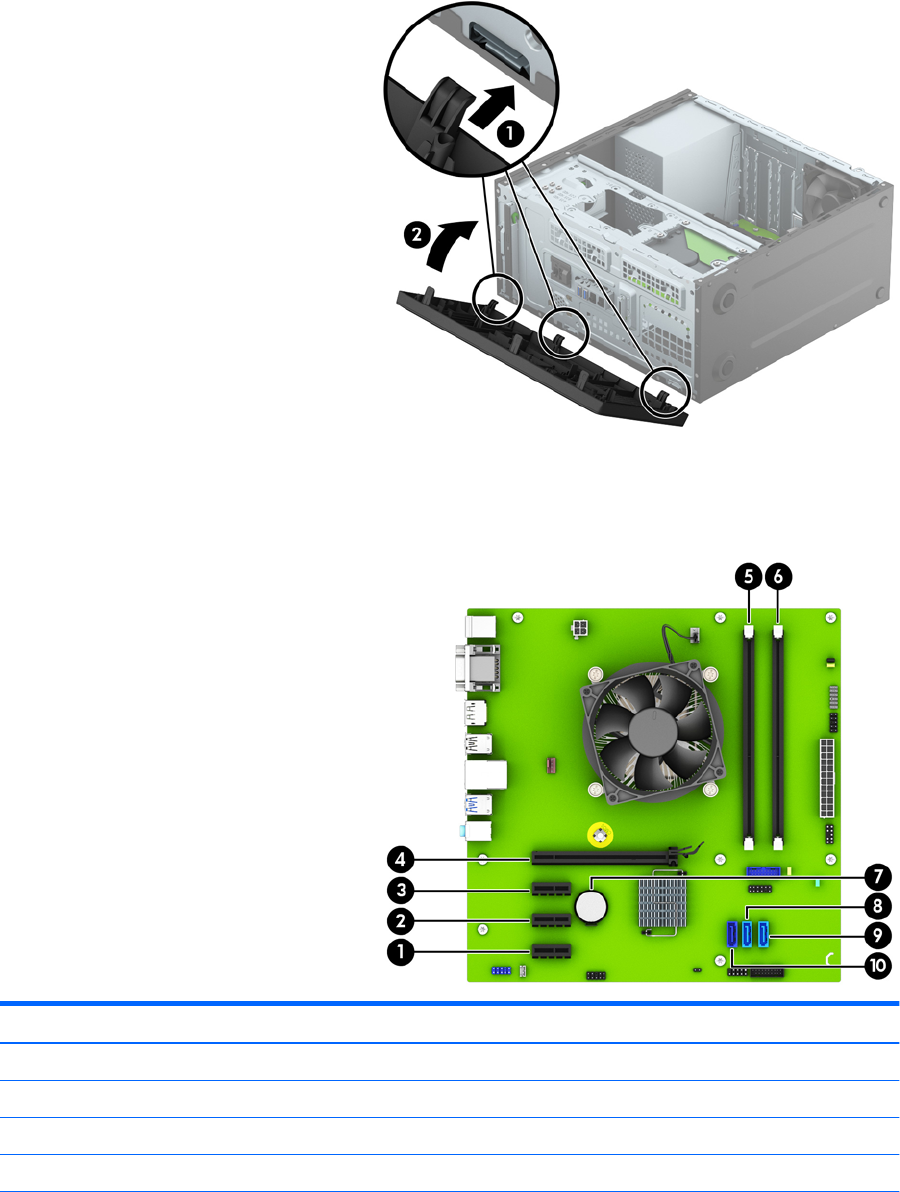 1

2

5 6

4

3

2

1

7

8

9

10