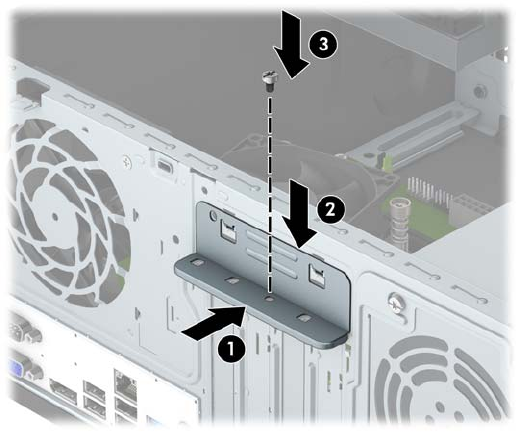 3
2
1