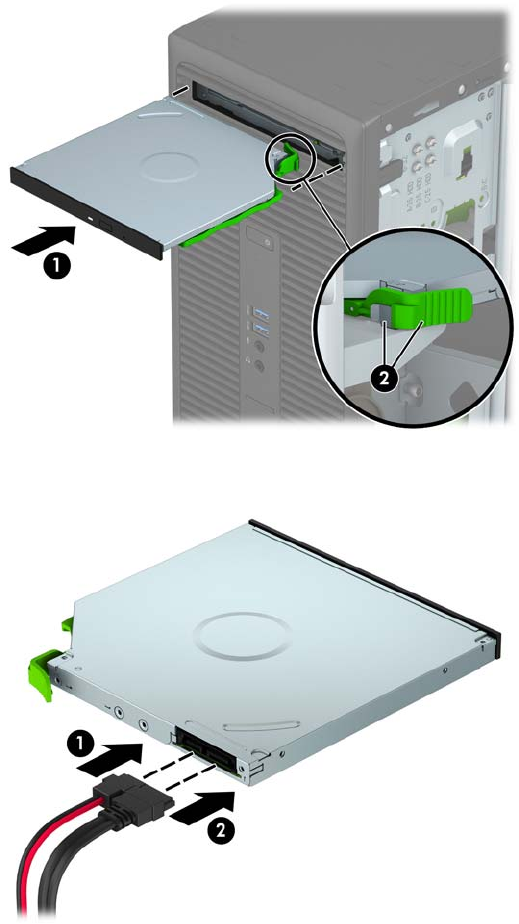 1

2

1

2