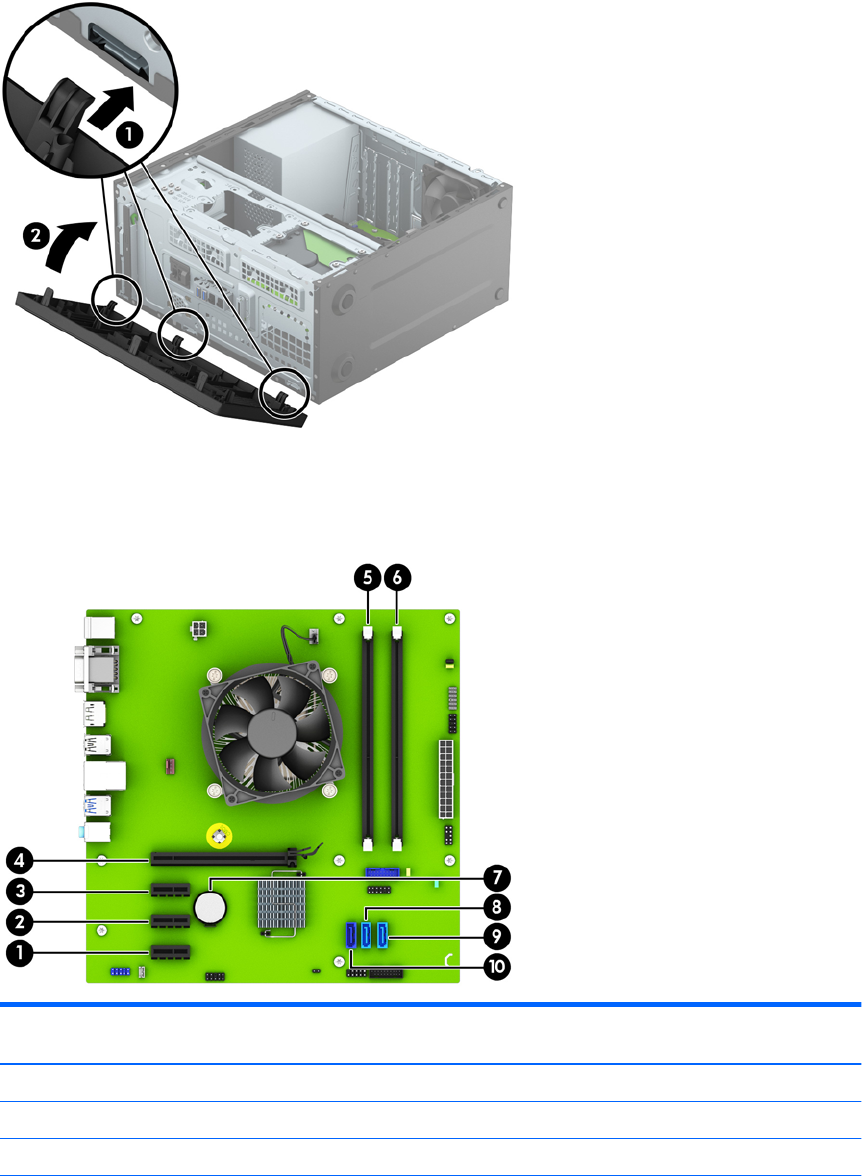 1
2
5
6
4
3
2
1
7
8
9
10