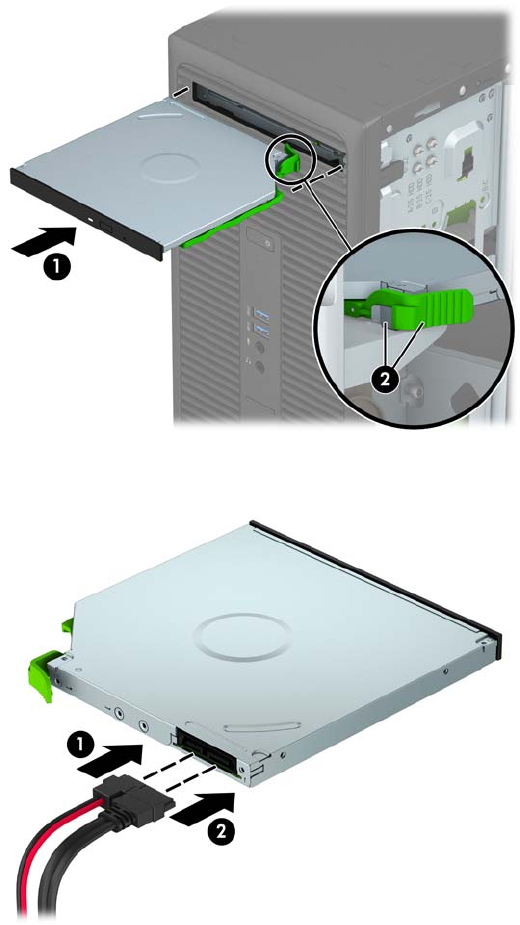 1

2

1

2