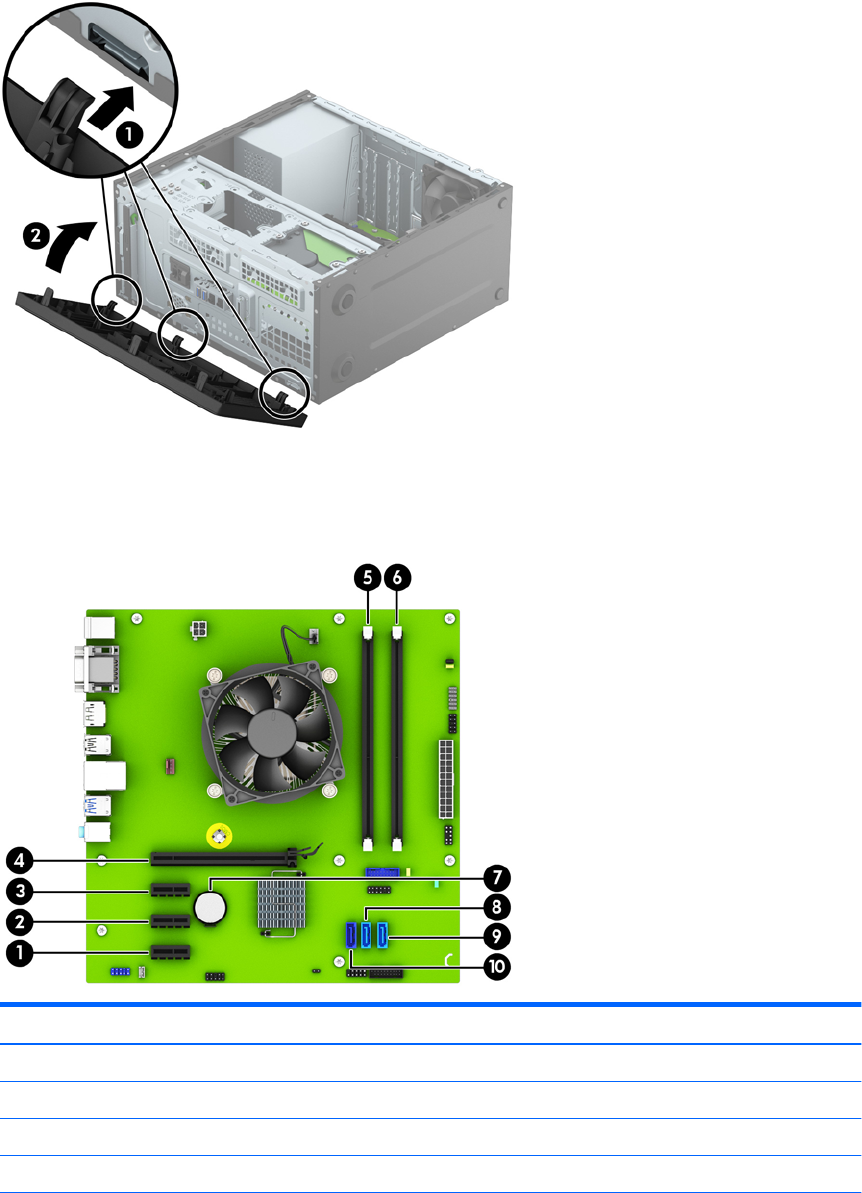 1

2

5 6

4

3

2

1

7

8

9

10