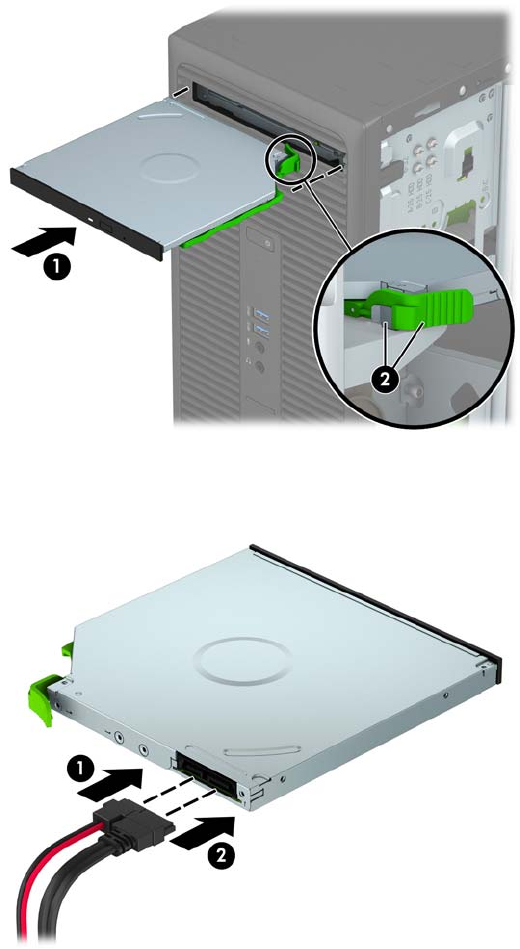 1
2
1
2