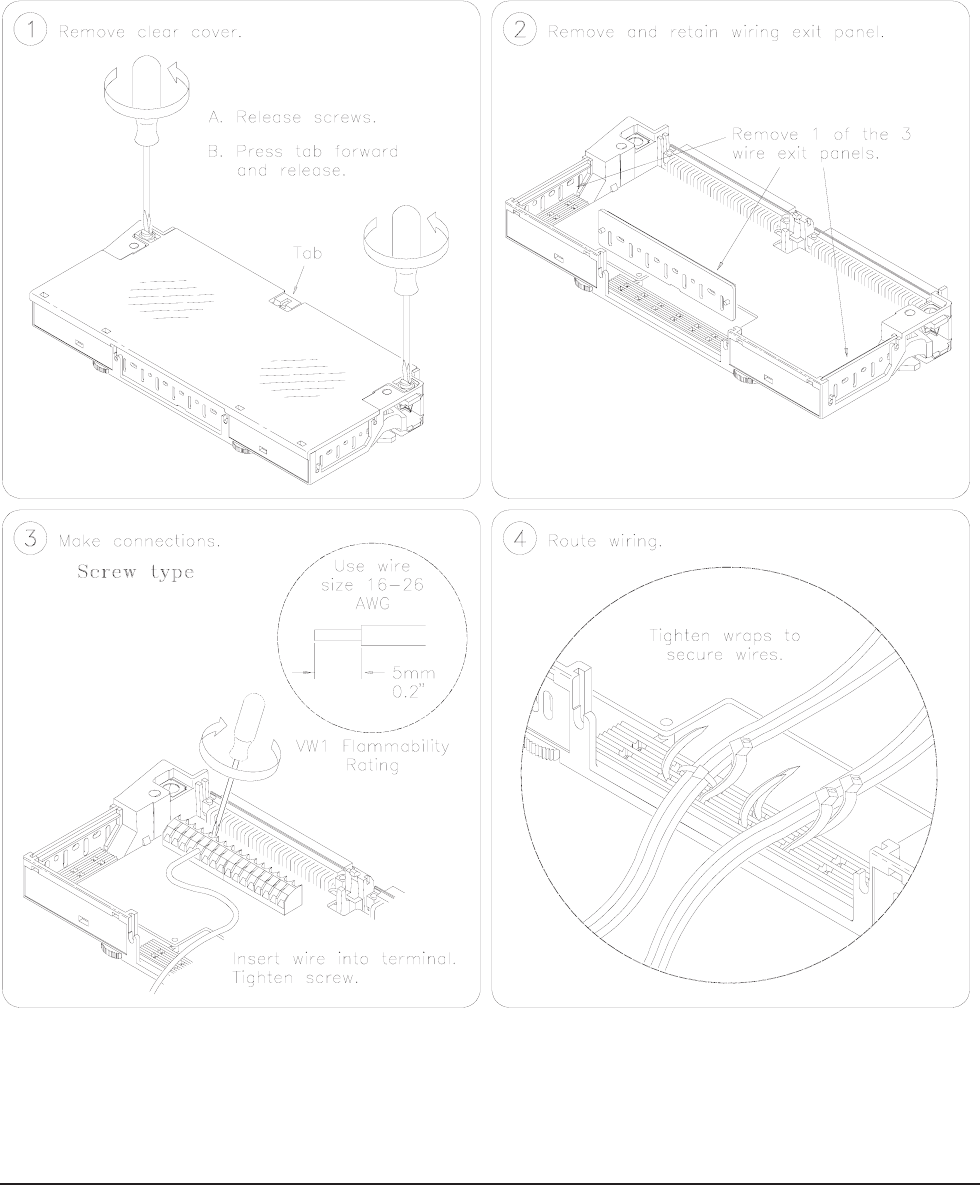 1 Remove clear cover.

A. Release screws.

B. Press tab forward and release.

Tab

2 Remove and retain wiring exit panel.

Remove 1 of the 3 wire exit panels.

3 Make connections.

Screw type

Use wire size 16-26 AWG

5mm 0.2"

VW1 Flammability Rating

Insert wire into terminal. Tighten screw.

4 Route wiring.

Tighten wraps to secure wires.