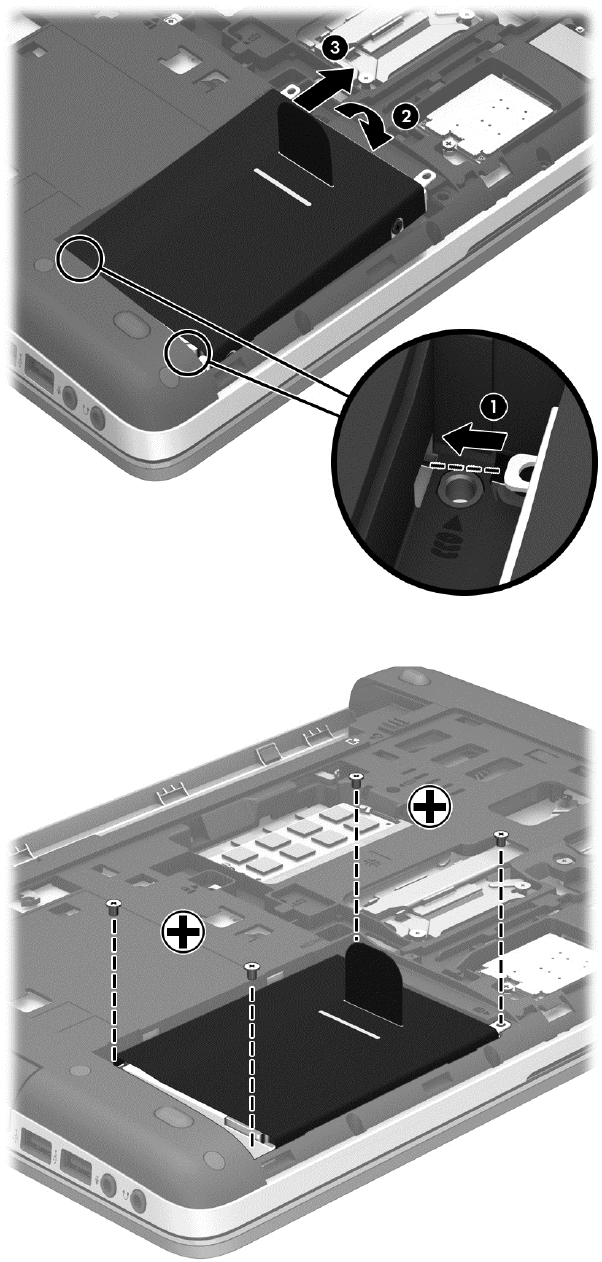 3
2
1